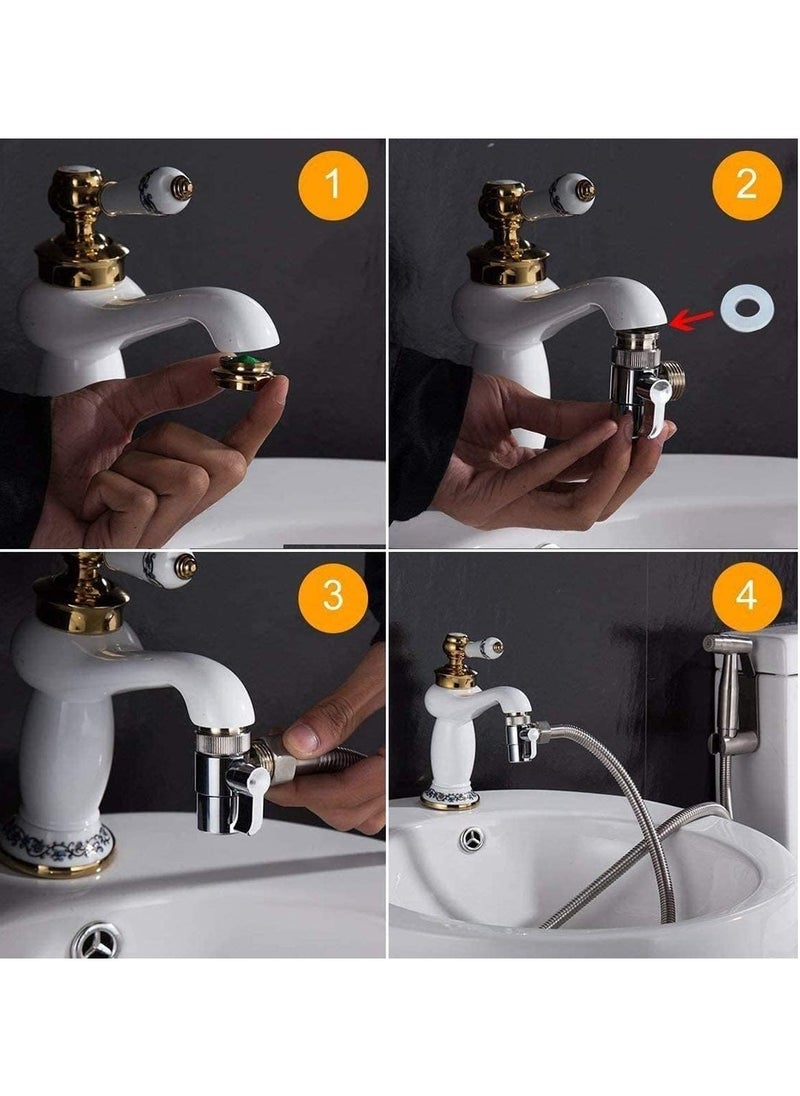 1

2

3

4