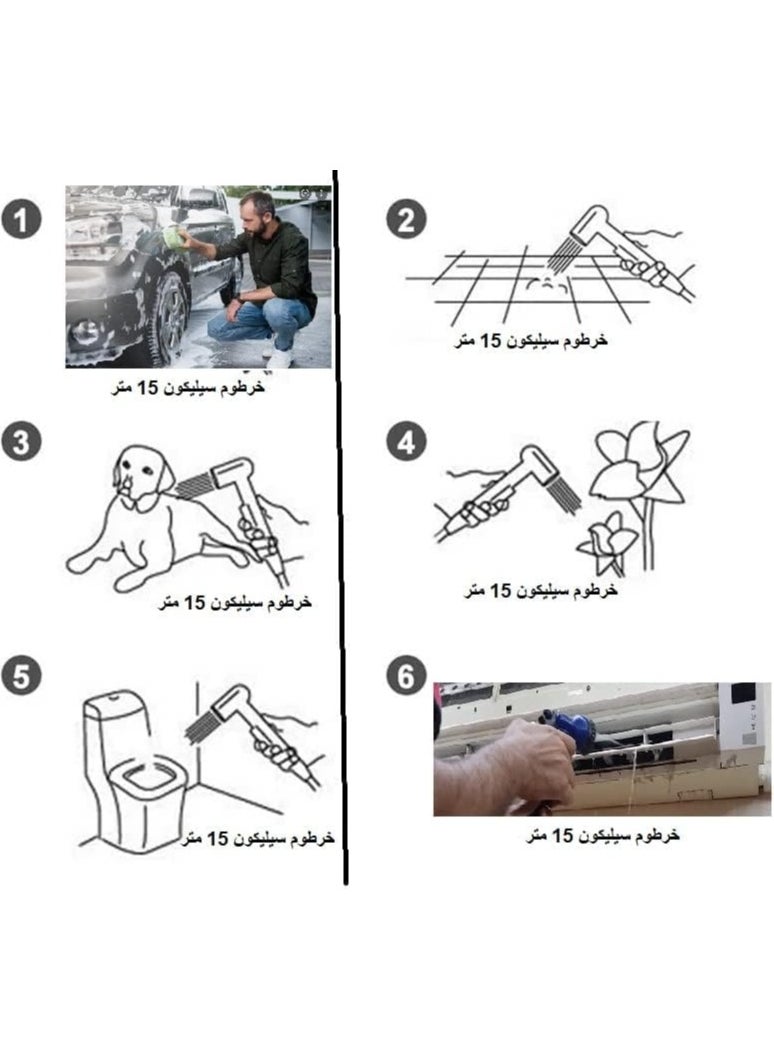 1
خرطوم سيليكون 15 متر

2
خرطوم سيليكون 15 متر

3
خرطوم سيليكون 15 متر

4
خرطوم سيليكون 15 متر

5
خرطوم سيليكون 15 متر

6
خرطوم سيليكون 15 متر