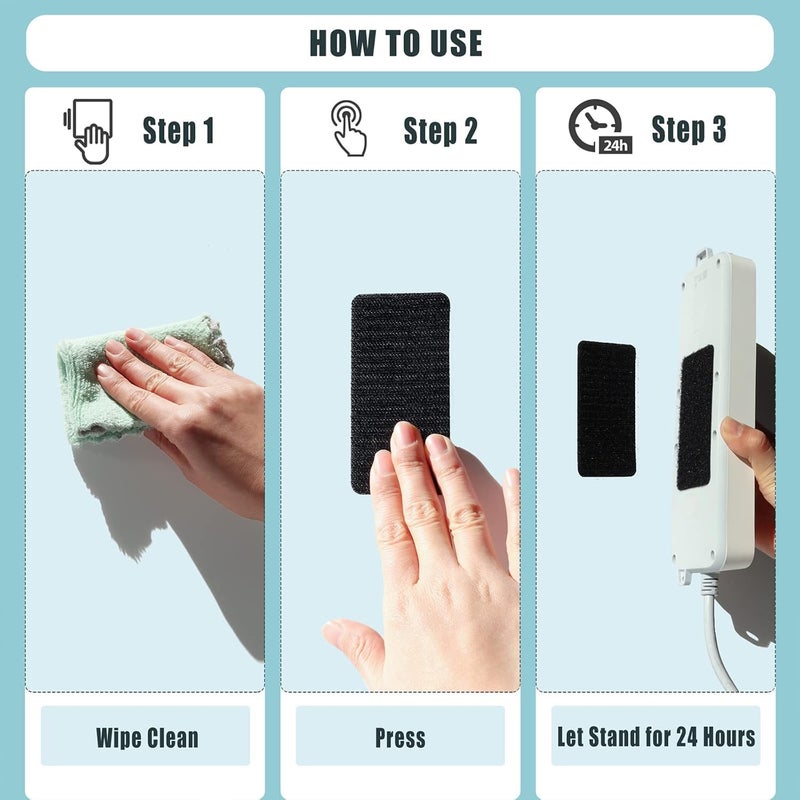 HOW TO USE

Step 1

Wipe Clean

Step 2

Press

24h

Step 3

Let Stand for 24 Hours