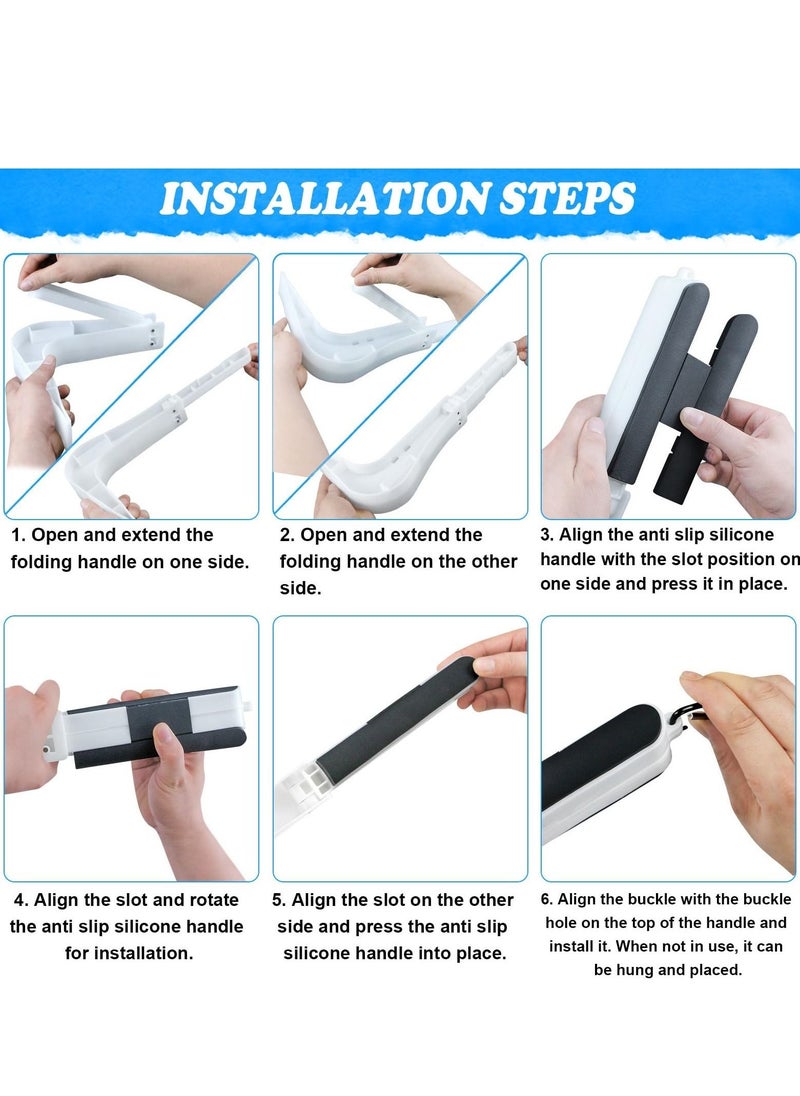 INSTALLATION STEPS

1. Open and extend the folding handle on one side.

2. Open and extend the folding handle on the other side.

3. Align the anti slip silicone handle with the slot position on one side and press it in place.

4. Align the slot and rotate the anti slip silicone handle for installation.

5. Align the slot on the other side and press the anti slip silicone handle into place.

6. Align the buckle with the buckle hole on the top of the handle and install it. When not in use, it can be hung and placed.