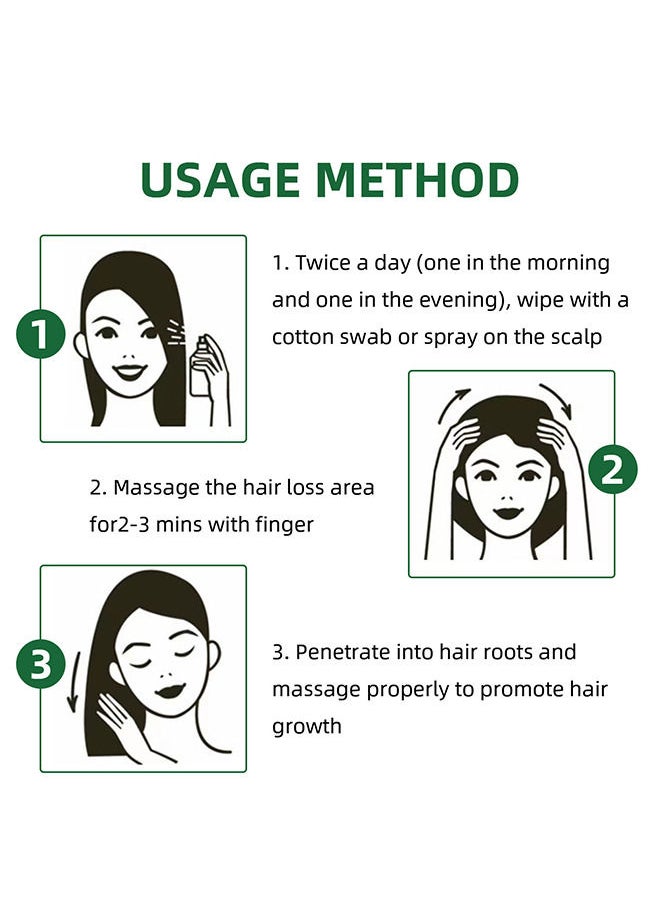 USAGE METHOD

1

1. Twice a day (one in the morning and one in the evening), wipe with a cotton swab or spray on the scalp

2

2. Massage the hair loss area for2-3 mins with finger

3

3. Penetrate into hair roots and massage properly to promote hair growth