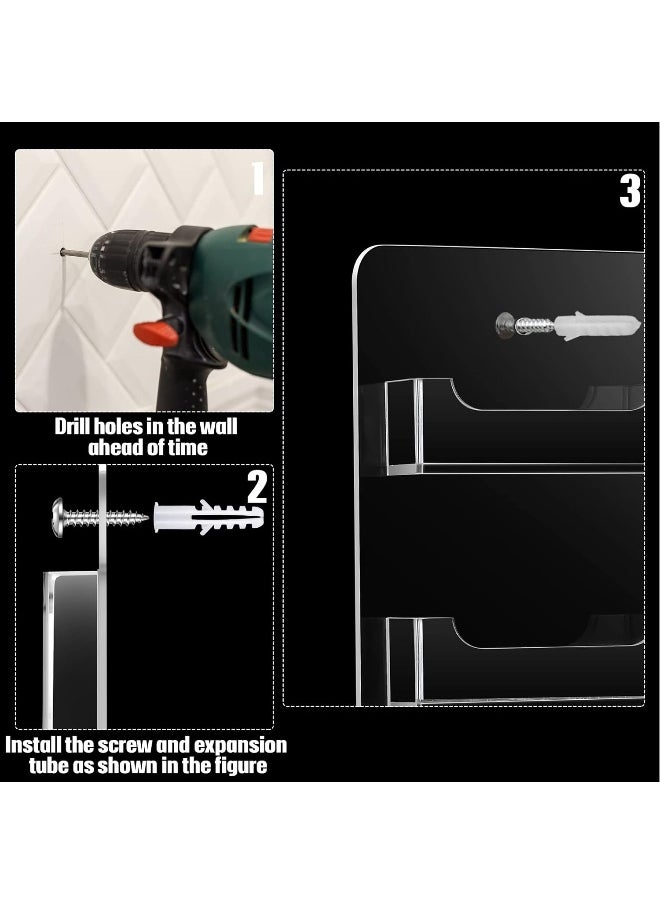 1

Drill holes in the wall ahead of time

2

Install the screw and expansion tube as shown in the figure

3