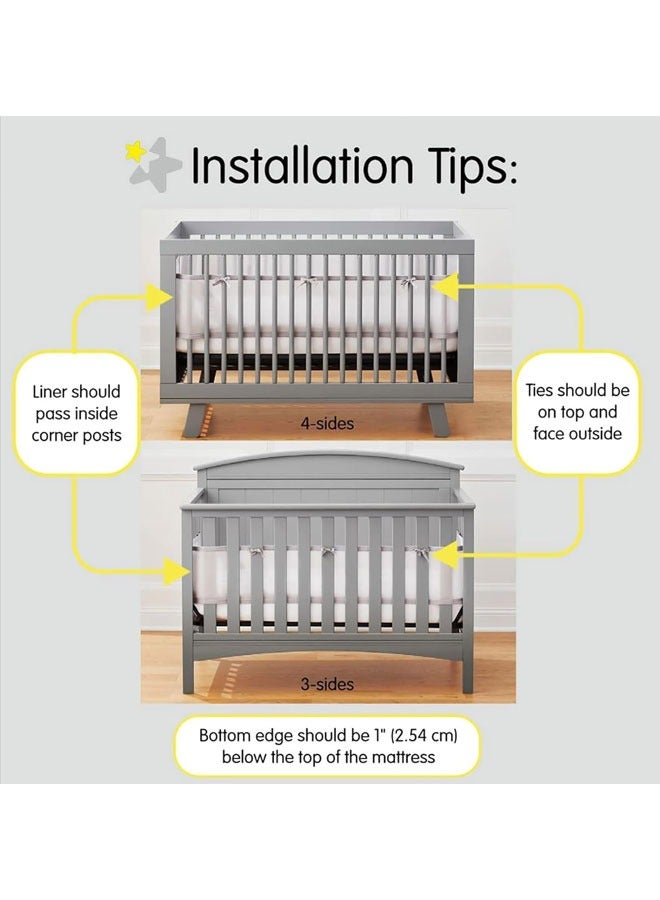 Installation Tips:

Liner should pass inside corner posts

4-sides

Ties should be on top and face outside

3-sides

Bottom edge should be 1" (2.54 cm) below the top of the mattress