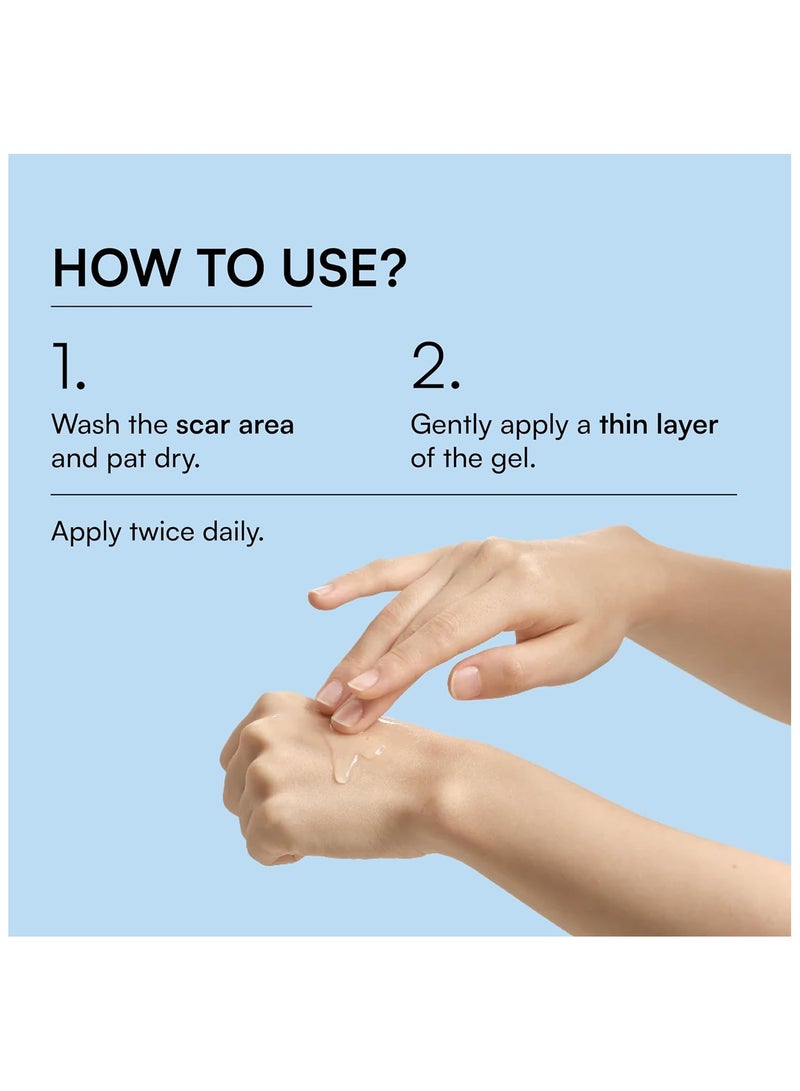 HOW TO USE?

1.

Wash the scar area and pat dry.

2.

Gently apply a thin layer of the gel.

Apply twice daily.