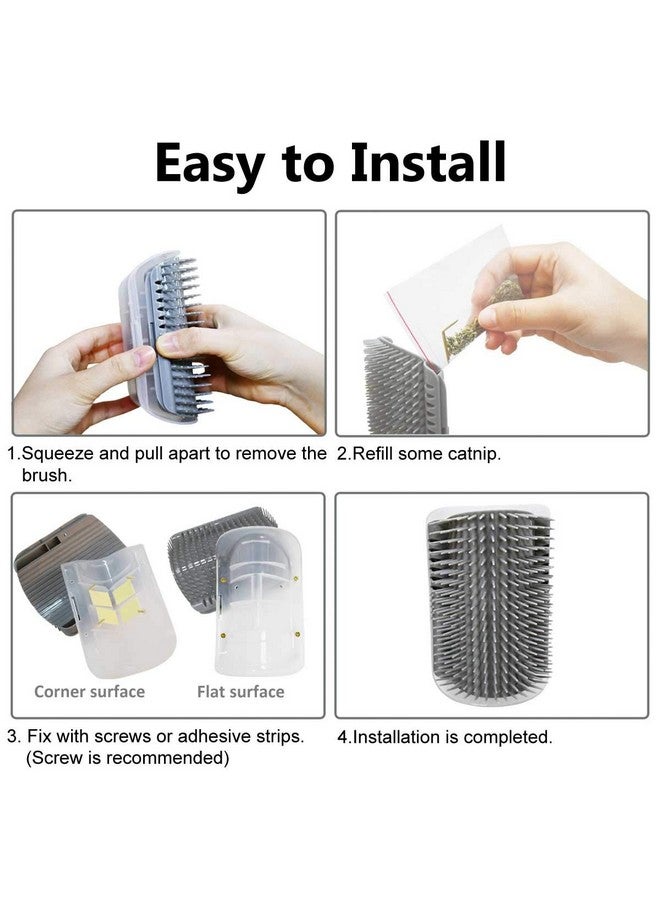 Easy to Install

1.Squeeze and pull apart to remove the brush.

2.Refill some catnip.

Corner surface

Flat surface

3. Fix with screws or adhesive strips. (Screw is recommended)

4.Installation is completed.