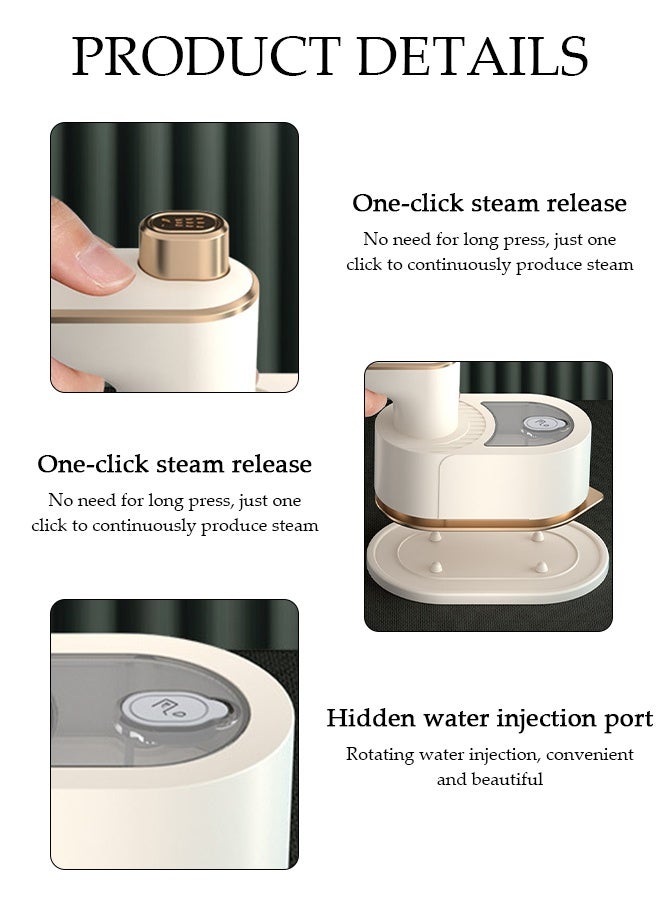 PRODUCT DETAILS

One-click steam release

No need for long press, just one click to continuously produce steam

One-click steam release

No need for long press, just one click to continuously produce steam

Hidden water injection port

Rotating water injection, convenient and beautiful