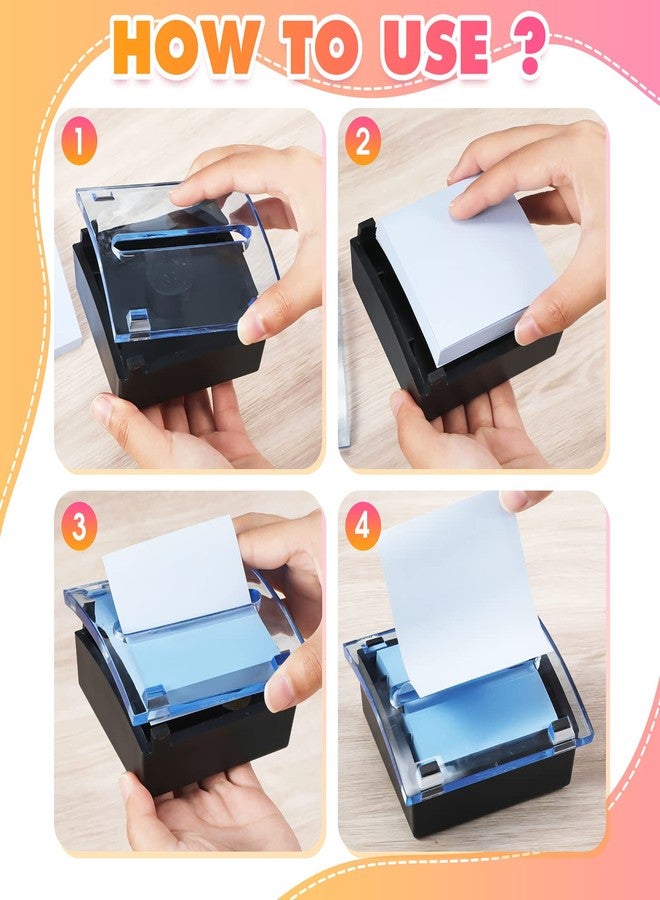 HOW TO USE ?

1

2

3

4