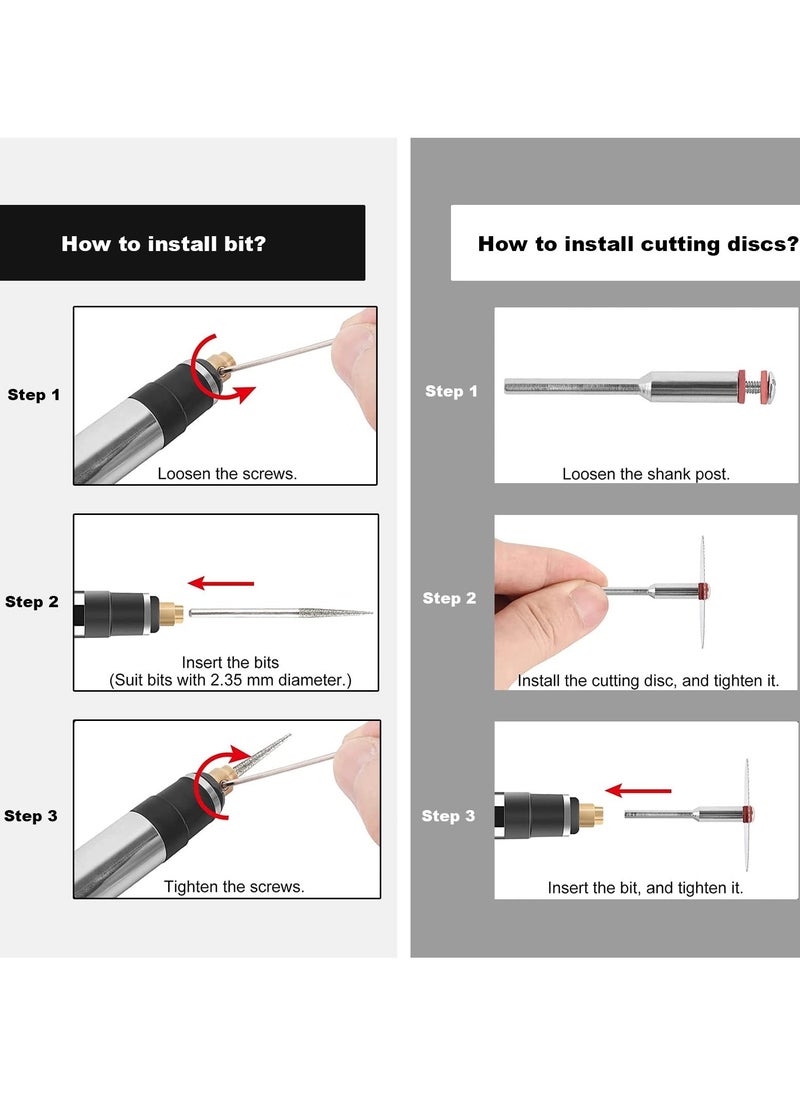 How to install bit?

Step 1

Loosen the screws.

Step 2

Insert the bits
(Suit bits with 2.35 mm diameter.)

Step 3

Tighten the screws.

How to install cutting discs?

Step 1

Loosen the shank post.

Step 2

Install the cutting disc, and tighten it.

Step 3

Insert the bit, and tighten it.