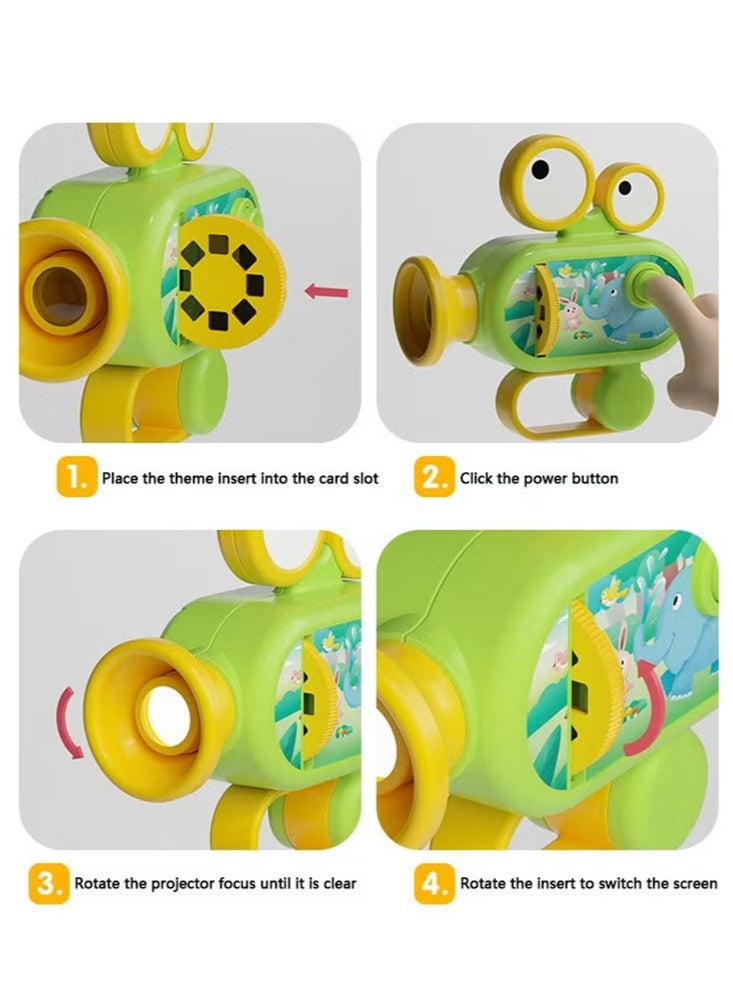 1. Place the theme insert into the card slot

2. Click the power button

3. Rotate the projector focus until it is clear

4. Rotate the insert to switch the screen