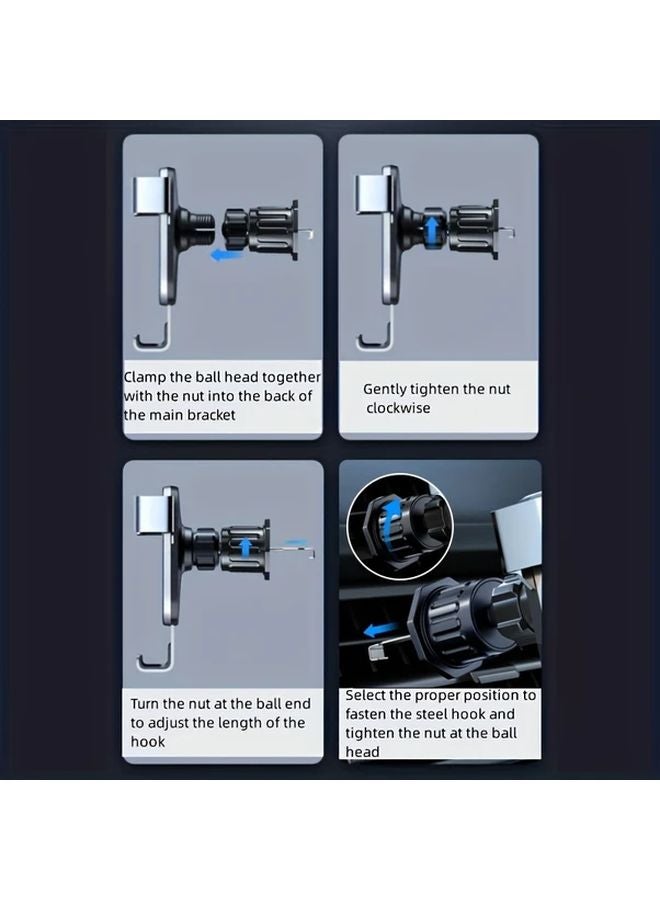 Clamp the ball head together with the nut into the back of the main bracket

Gently tighten the nut clockwise

Turn the nut at the ball end to adjust the length of the hook

Select the proper position to fasten the steel hook and tighten the nut at the ball head