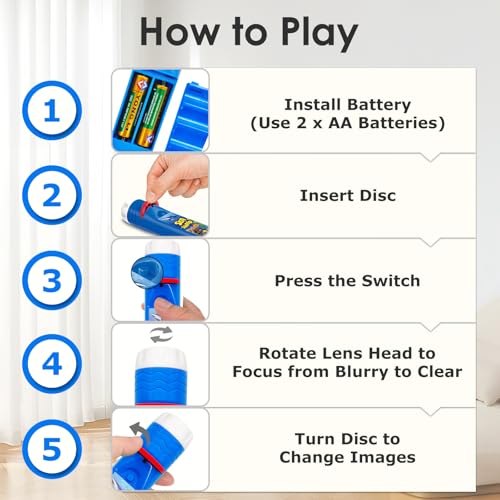 How to Play

1
Install Battery
(Use 2 x AA Batteries)

2
Insert Disc

3
Press the Switch

4
Rotate Lens Head to
Focus from Blurry to Clear

5
Turn Disc to
Change Images