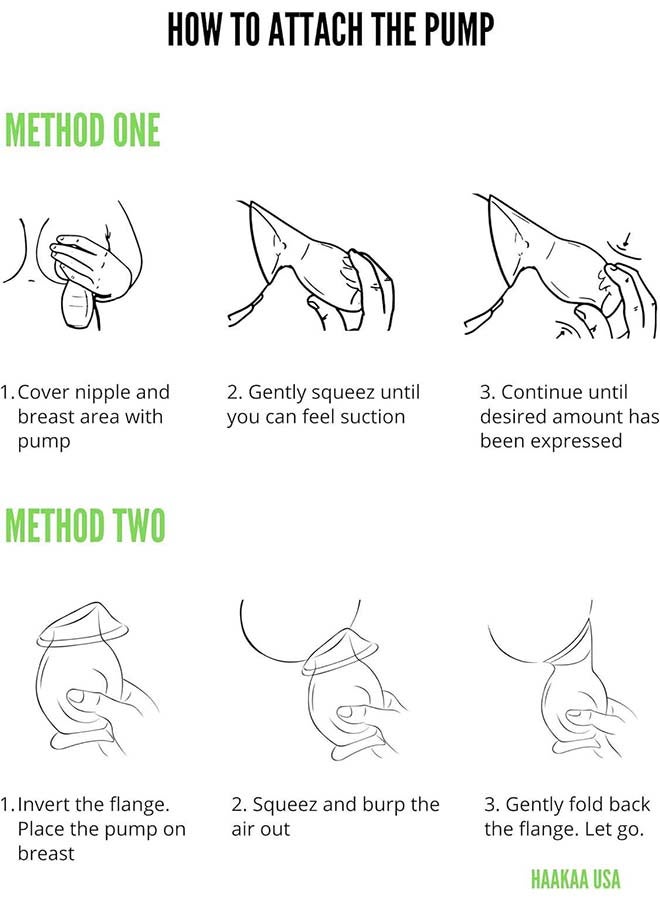 HOW TO ATTACH THE PUMP

METHOD ONE

1. Cover nipple and breast area with pump

2. Gently squeez until you can feel suction

3. Continue until desired amount has been expressed

METHOD TWO

1. Invert the flange. Place the pump on breast

2. Squeez and burp the air out

3. Gently fold back the flange. Let go.

HAAKAA USA