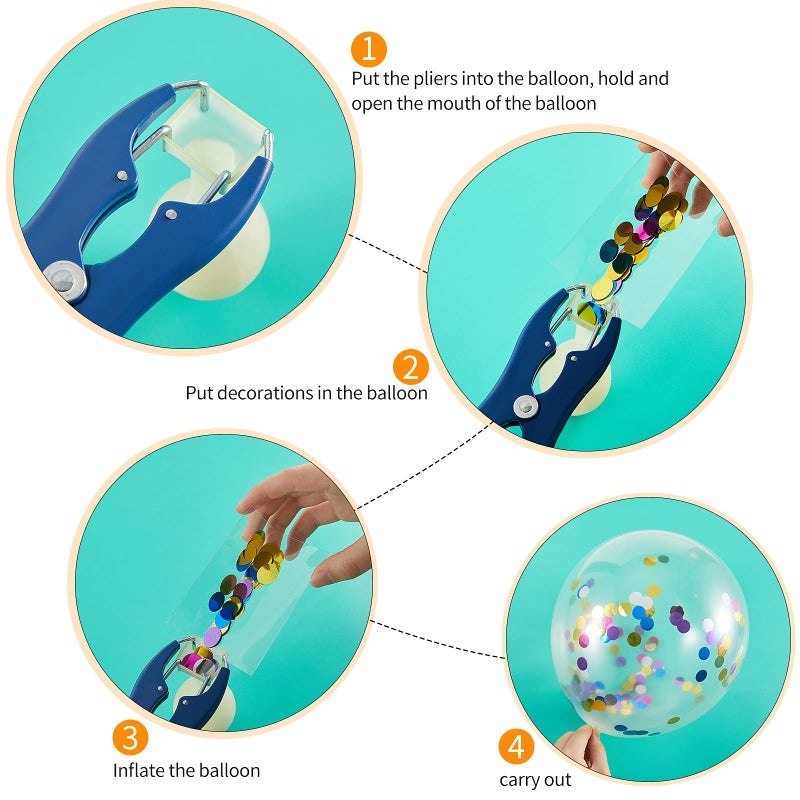 1
Put the pliers into the balloon, hold and open the mouth of the balloon

2
Put decorations in the balloon

3
Inflate the balloon

4
carry out