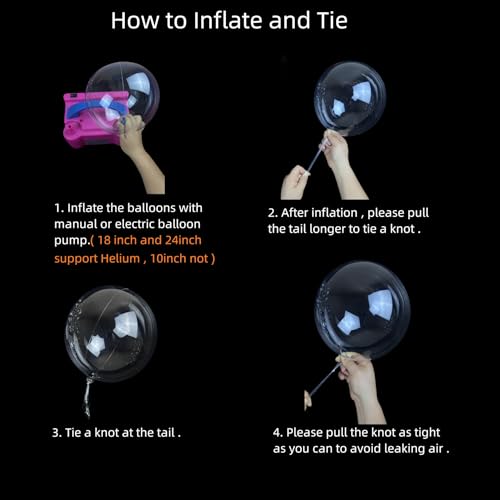 How to Inflate and Tie

1. Inflate the balloons with manual or electric balloon pump.( 18 inch and 24inch support Helium , 10inch not )

2. After inflation , please pull the tail longer to tie a knot .

3. Tie a knot at the tail .

4. Please pull the knot as tight as you can to avoid leaking air .