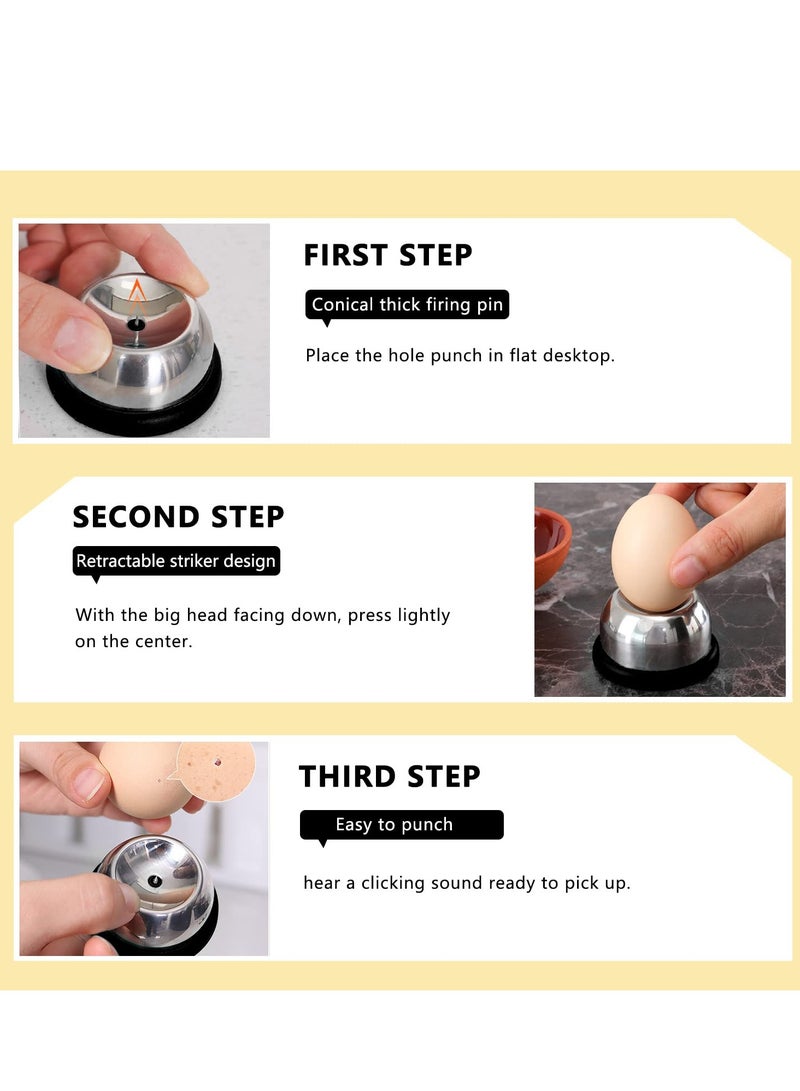 FIRST STEP

Conical thick firing pin

Place the hole punch in flat desktop.

SECOND STEP

Retractable striker design

With the big head facing down, press lightly on the center.

THIRD STEP

Easy to punch

hear a clicking sound ready to pick up.