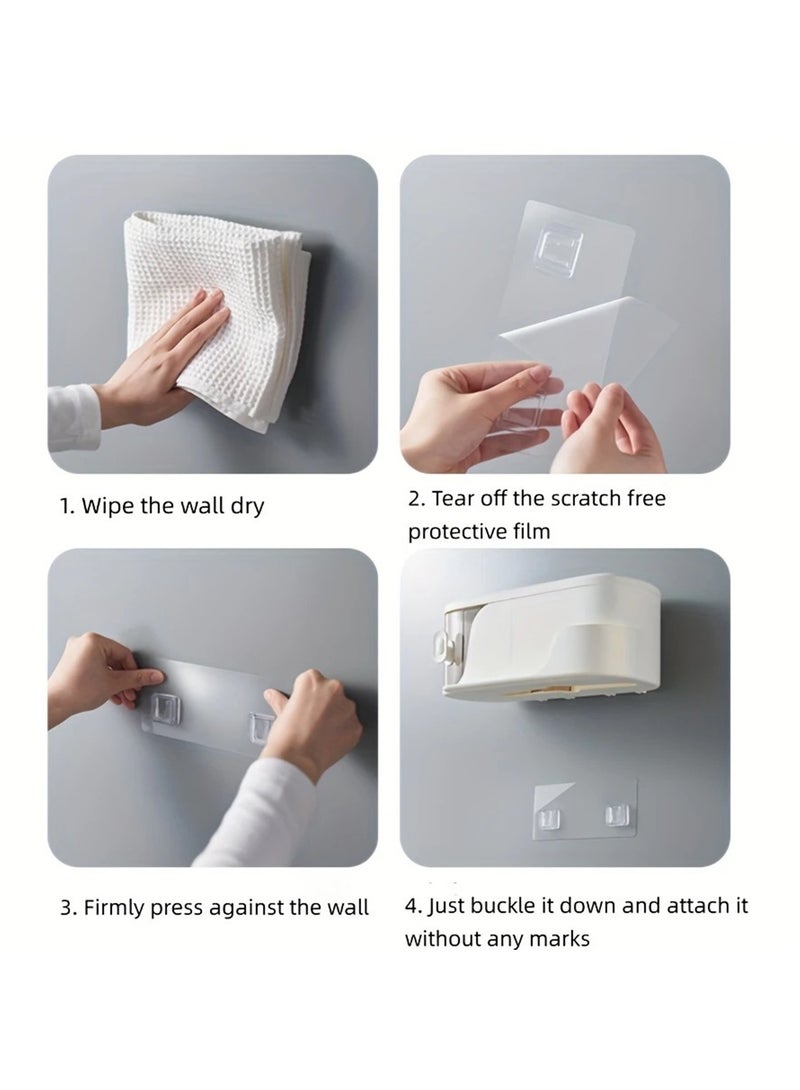 1. Wipe the wall dry

2. Tear off the scratch free protective film

3. Firmly press against the wall

4. Just buckle it down and attach it without any marks