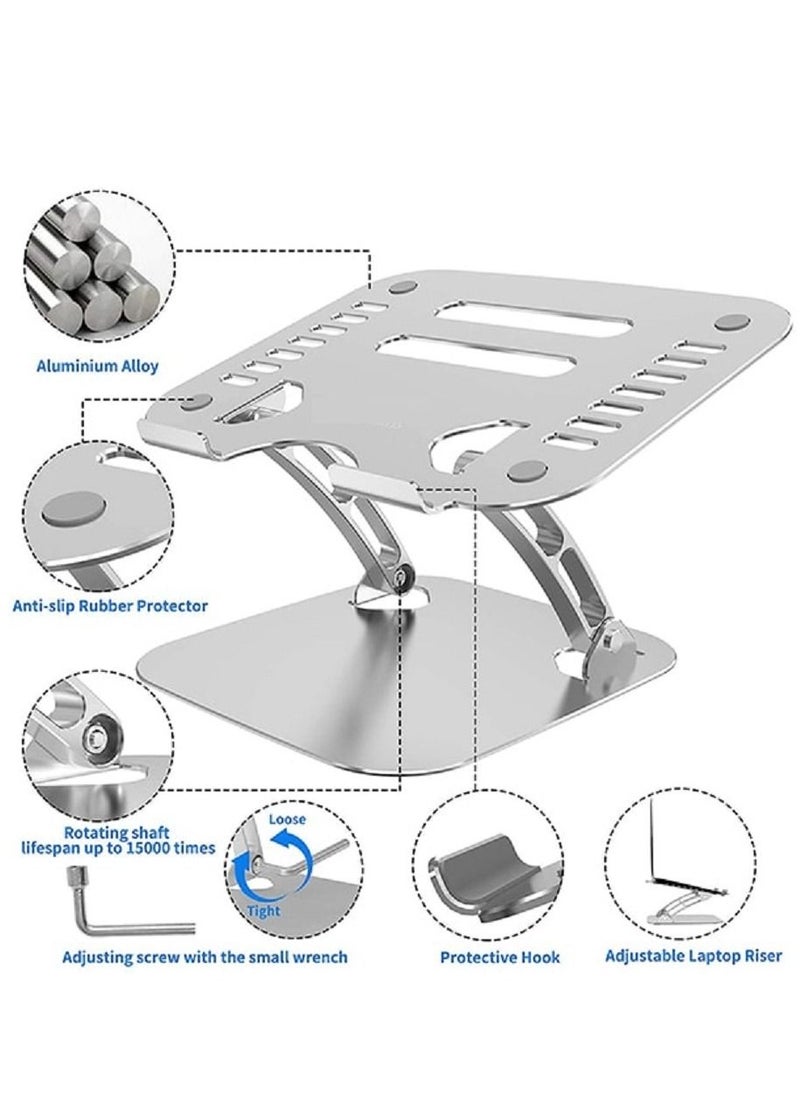 Aluminium Alloy

Anti-slip Rubber Protector

Rotating shaft lifespan up to 15000 times

Loose

Tight

Adjusting screw with the small wrench

Protective Hook

Adjustable Laptop Riser