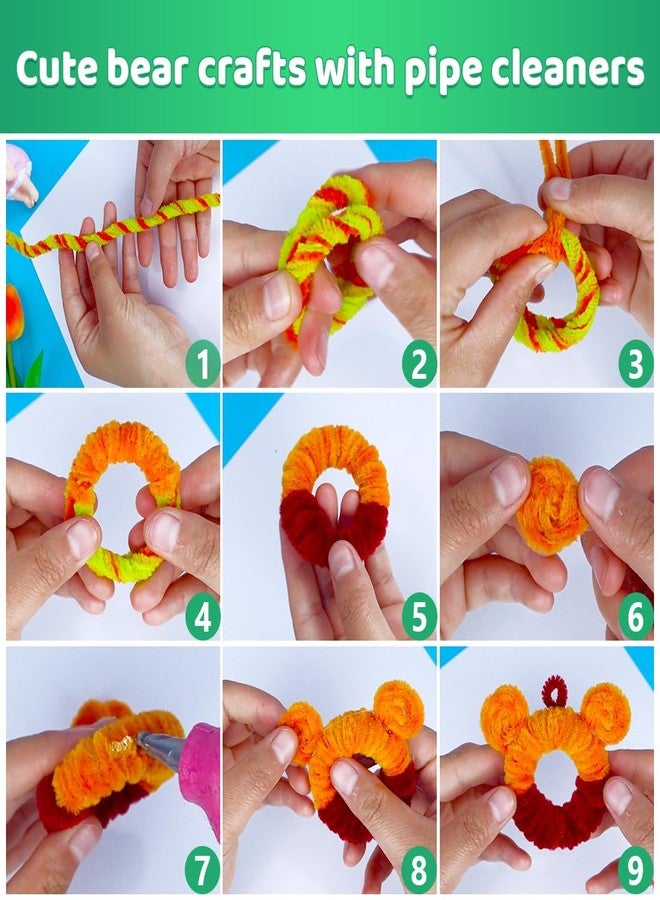 Cute bear crafts with pipe cleaners

1

2

3

4

5

6

7

8

9