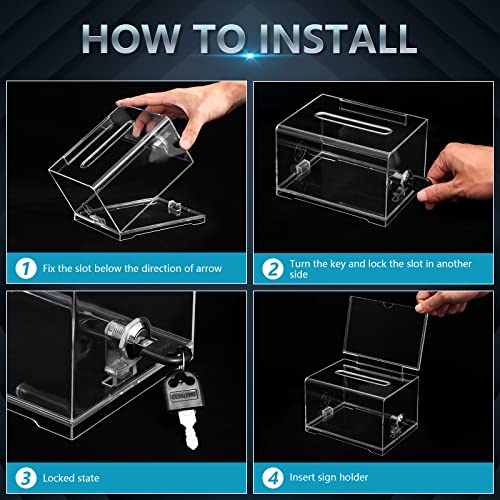 HOW TO INSTALL

1 Fix the slot below the direction of arrow

2 Turn the key and lock the slot in another side

3 Locked state

4 Insert sign holder