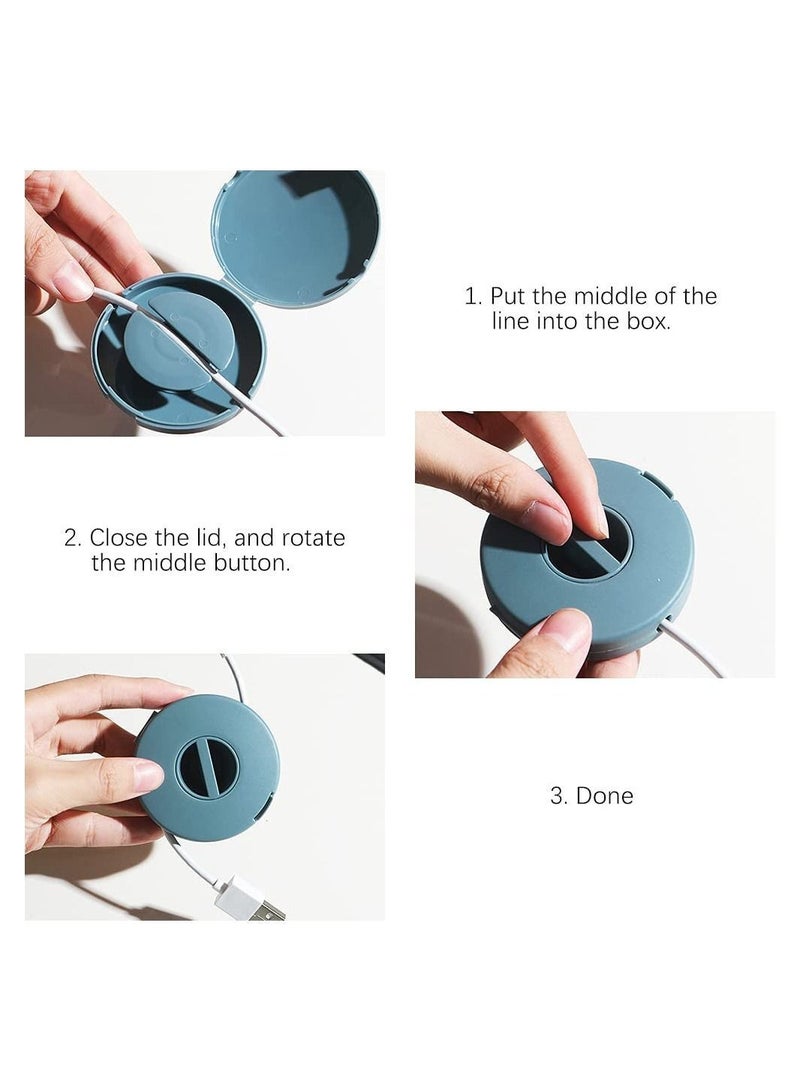 1. Put the middle of the line into the box.

2. Close the lid, and rotate the middle button.

3. Done