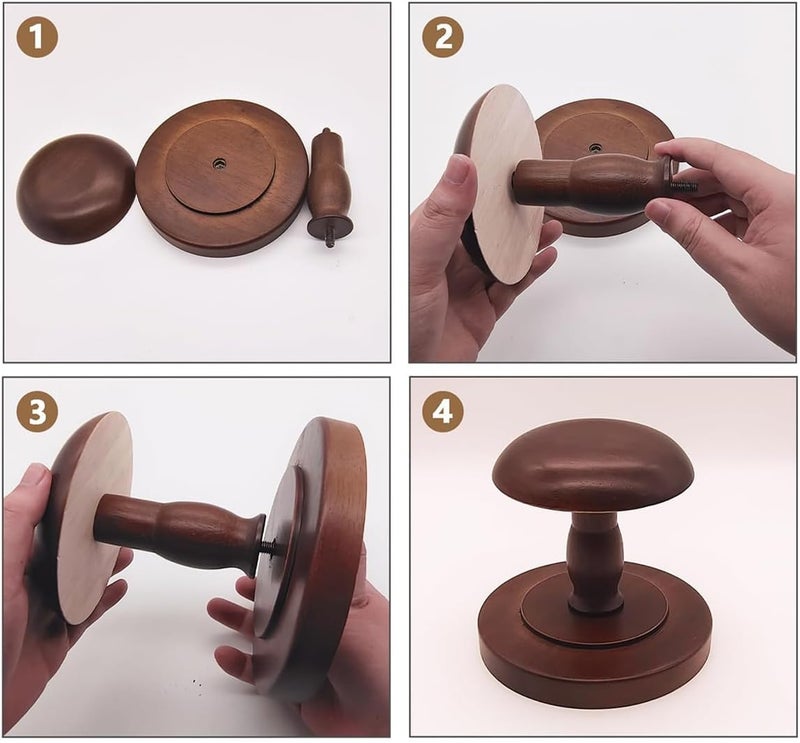 1

2

3

4