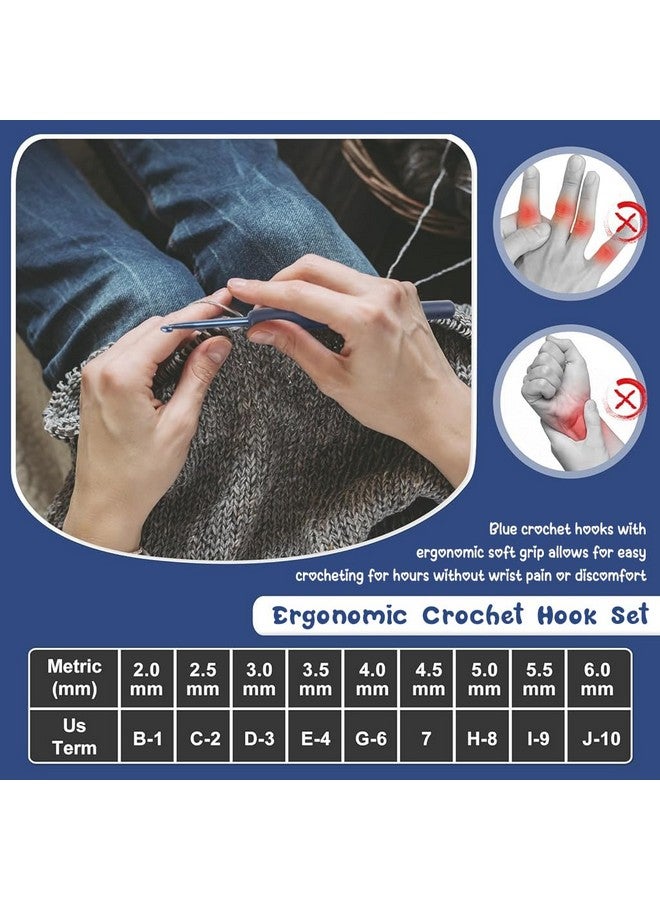 Blue crochet hooks with ergonomic soft grip allows for easy crocheting for hours without wrist pain or discomfort

Ergonomic Crochet Hook Set

| Metric (mm) | 2.0 mm | 2.5 mm | 3.0 mm | 3.5 mm | 4.0 mm | 4.5 mm | 5.0 mm | 5.5 mm | 6.0 mm |
|---|---|---|---|---|---|---|---|---|---|
| Us Term | B-1 | C-2 | D-3 | E-4 | G-6 | 7 | H-8 | I-9 | J-10 |