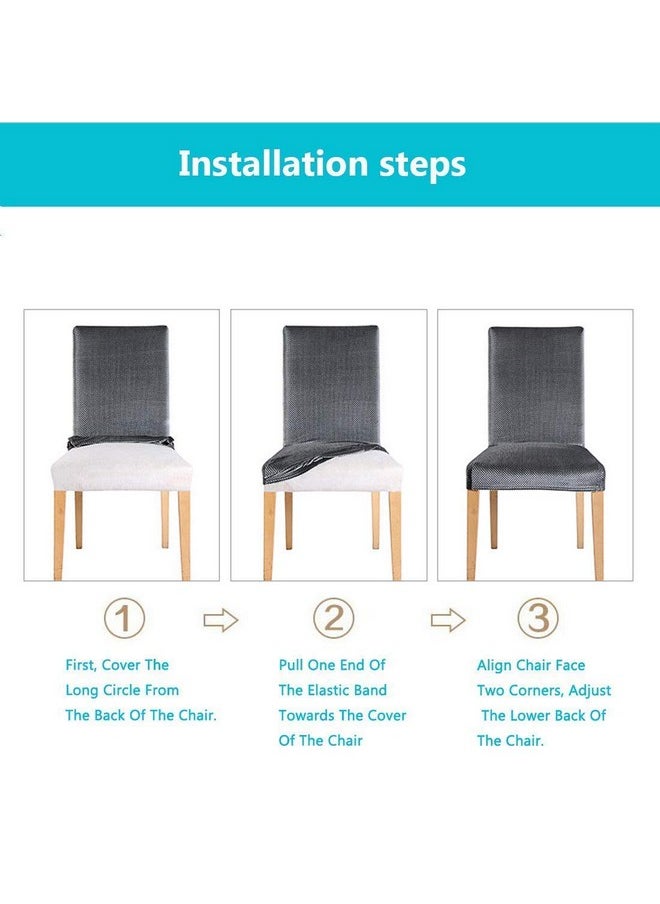 Installation steps

①

First, Cover The Long Circle From The Back Of The Chair.

②

Pull One End Of The Elastic Band Towards The Cover Of The Chair

③

Align Chair Face Two Corners, Adjust The Lower Back Of The Chair.