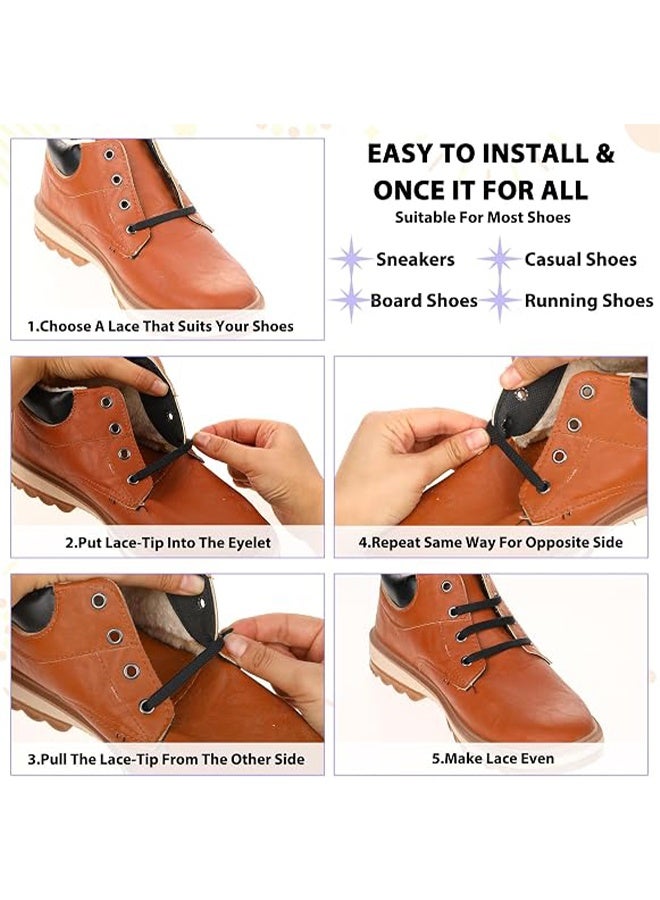 1.Choose A Lace That Suits Your Shoes

EASY TO INSTALL &
ONCE IT FOR ALL
Suitable For Most Shoes

Sneakers
Casual Shoes
Board Shoes
Running Shoes

2.Put Lace-Tip Into The Eyelet

4.Repeat Same Way For Opposite Side

3.Pull The Lace-Tip From The Other Side

5.Make Lace Even