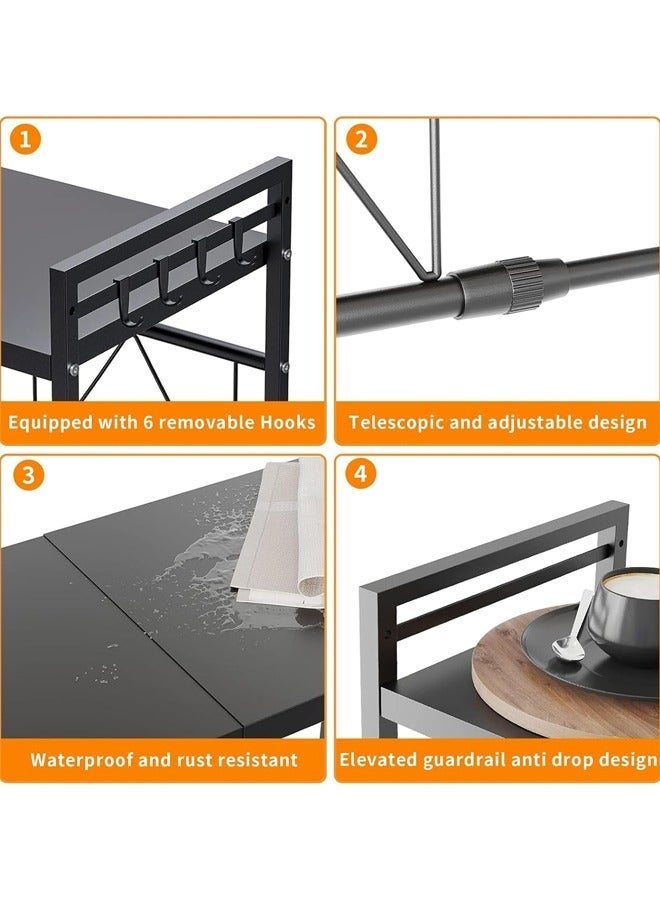 1

Equipped with 6 removable Hooks

2

Telescopic and adjustable design

3

Waterproof and rust resistant

4

Elevated guardrail anti drop design