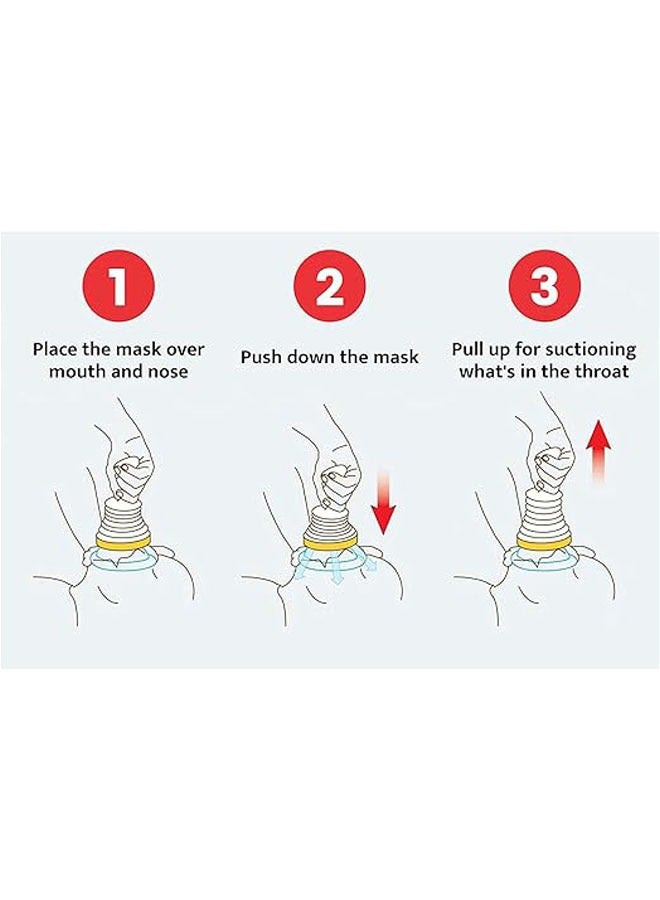 1
Place the mask over mouth and nose

2
Push down the mask

3
Pull up for suctioning what's in the throat