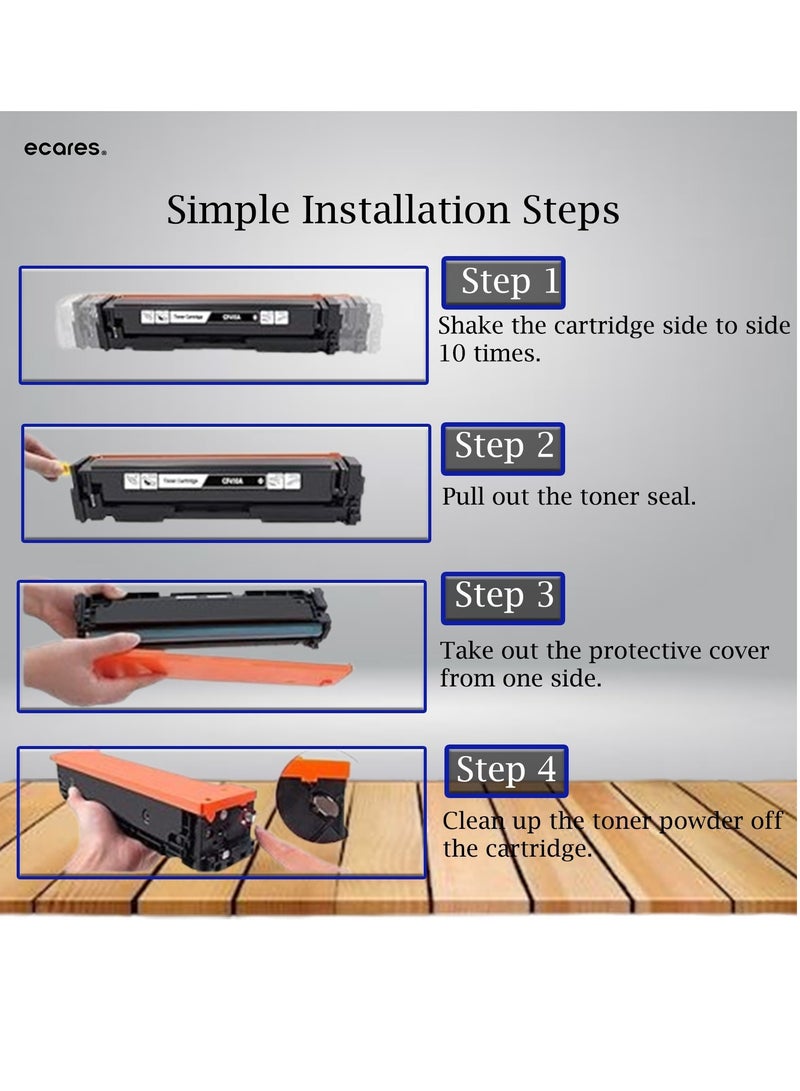 ecares.

Simple Installation Steps

Toner Cartridge CF410A

Step 1
Shake the cartridge side to side 10 times.

Toner Cartridge CF410A

Step 2
Pull out the toner seal.

Step 3
Take out the protective cover from one side.

Step 4
Clean up the toner powder off the cartridge.