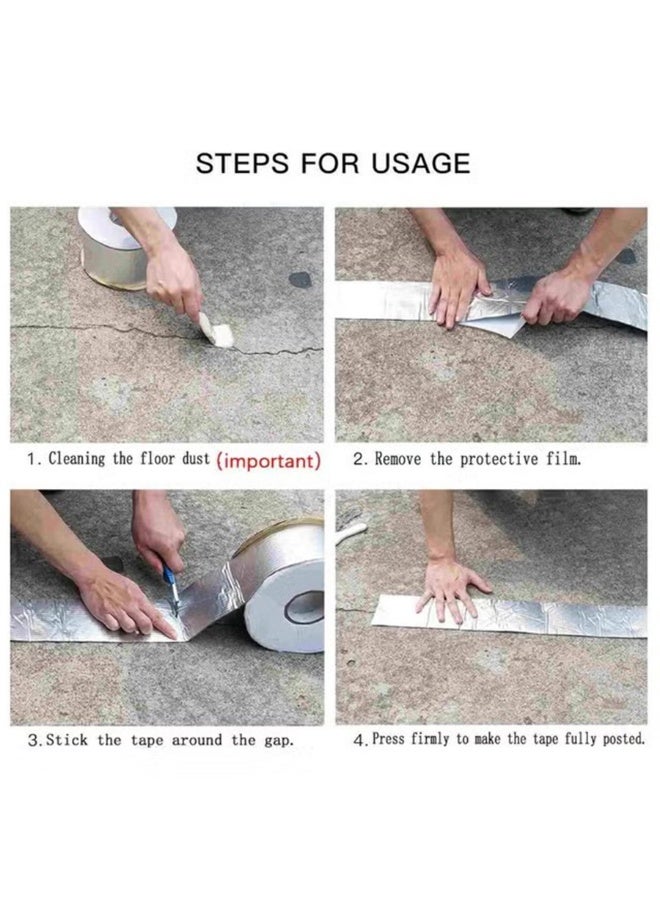 STEPS FOR USAGE

1. Cleaning the floor dust (important)

2. Remove the protective film.

3. Stick the tape around the gap.

4. Press firmly to make the tape fully posted.