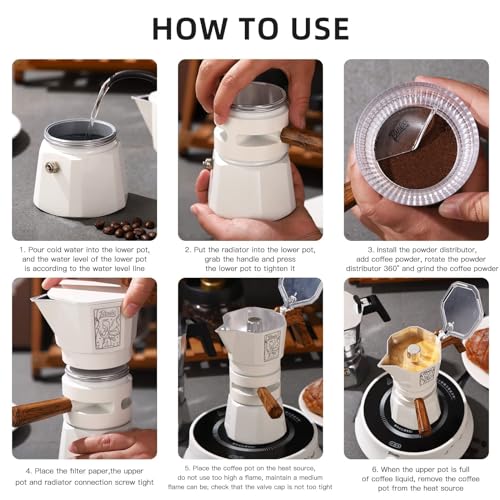 HOW TO USE

1. Pour cold water into the lower pot, and the water level of the lower pot is according to the water level line

2. Put the radiator into the lower pot, grab the handle and press the lower pot to tighten it

3. Install the powder distributor, add coffee powder, rotate the powder distributor 360° and grind the coffee powder

4. Place the filter paper,the upper pot and radiator connection screw tight

5. Place the coffee pot on the heat source, do not use too high a flame, maintain a medium flame can be; check that the valve cap is not too tight

6. When the upper pot is full of coffee liquid, remove the coffee pot from the heat source