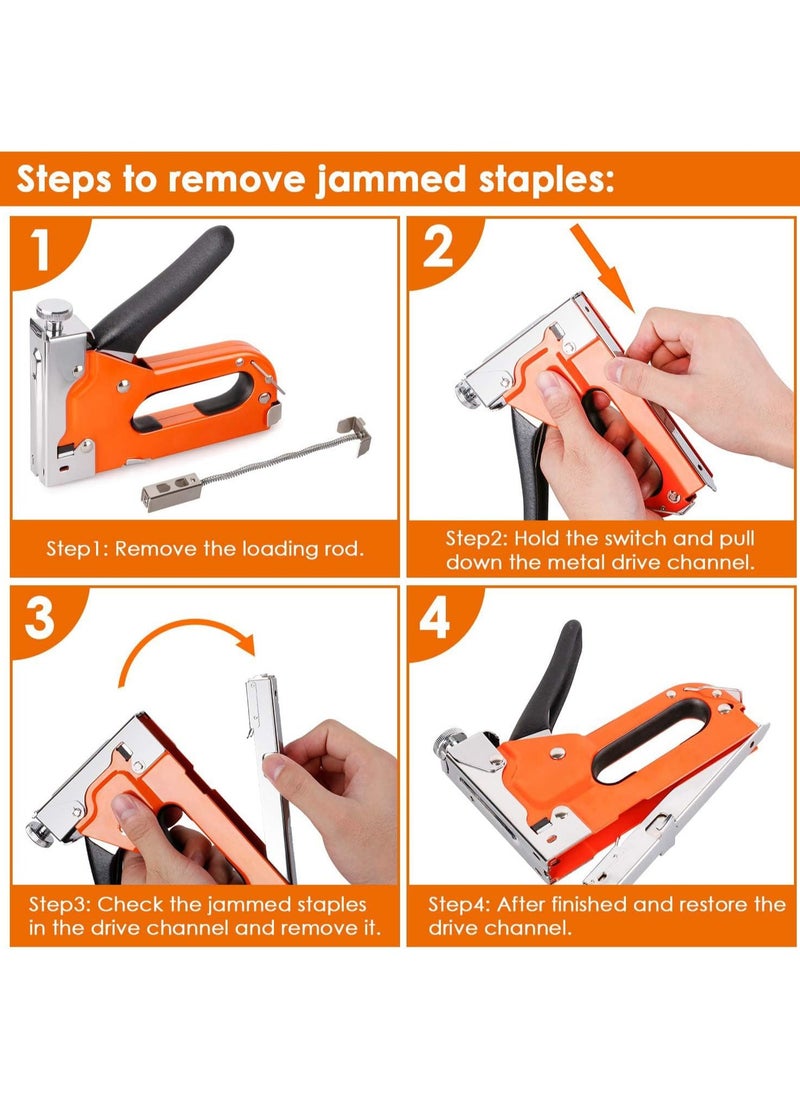 Steps to remove jammed staples:

1

Step1: Remove the loading rod.

2

Step2: Hold the switch and pull down the metal drive channel.

3

Step3: Check the jammed staples in the drive channel and remove it.

4

Step4: After finished and restore the drive channel.