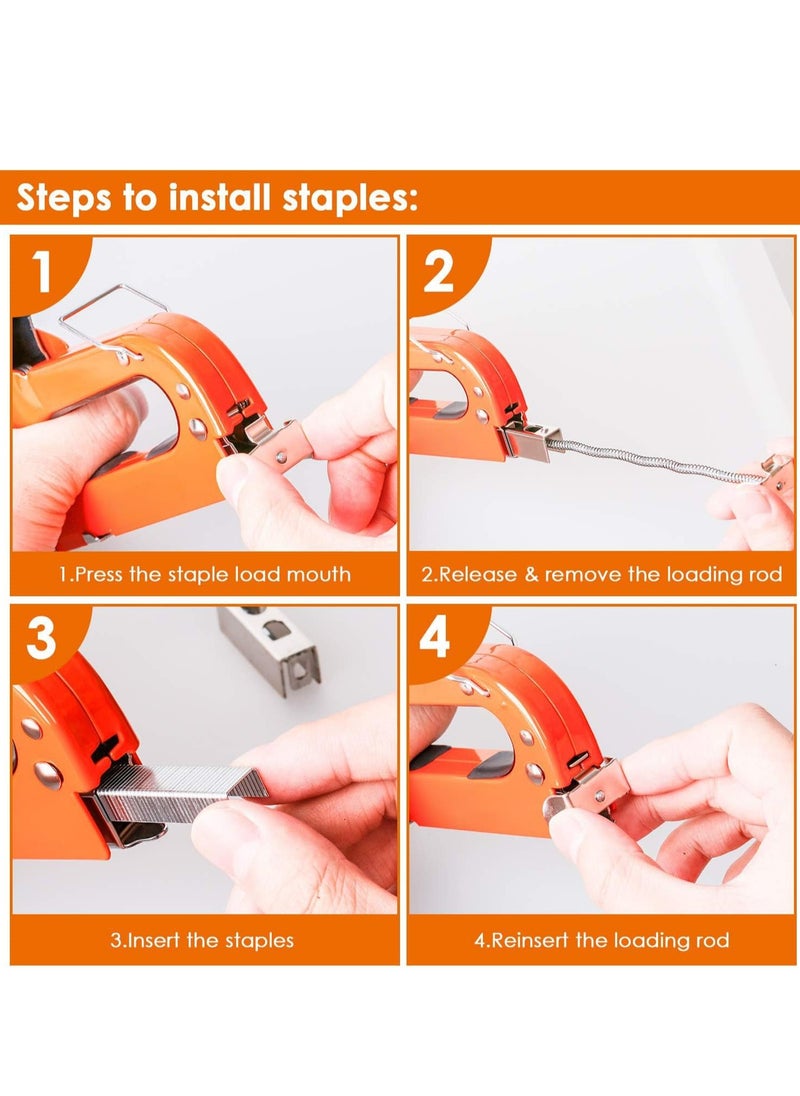 Steps to install staples:

1

1.Press the staple load mouth

2

2.Release & remove the loading rod

3

3.Insert the staples

4

4.Reinsert the loading rod