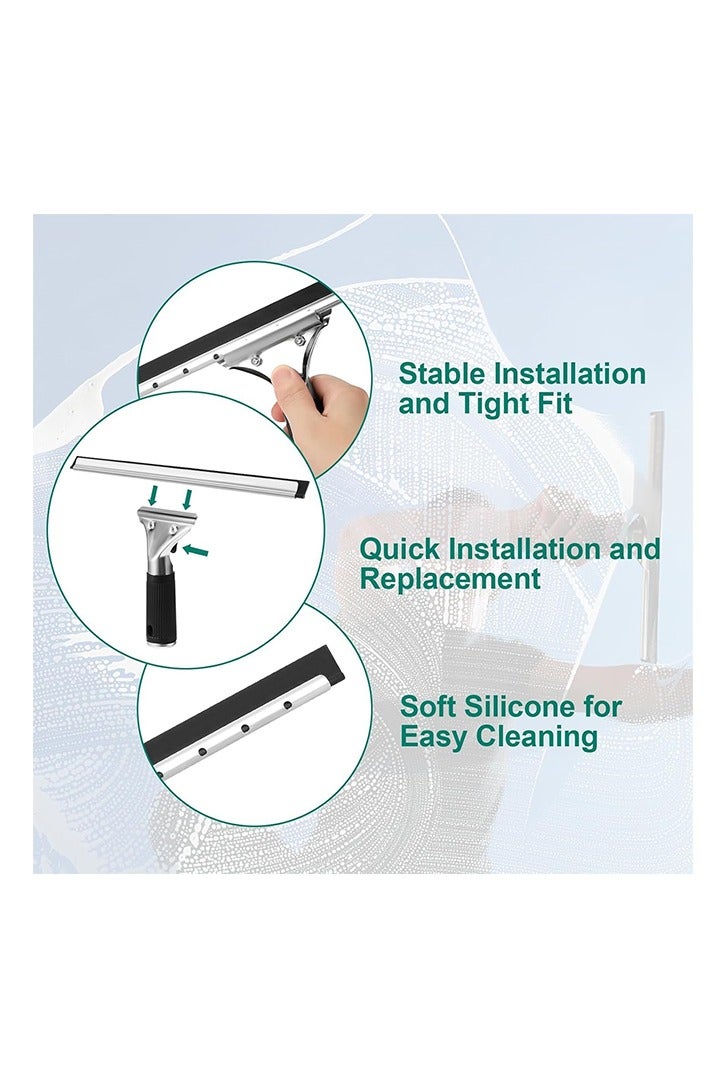 Stable Installation and Tight Fit

Quick Installation and Replacement

Soft Silicone for Easy Cleaning