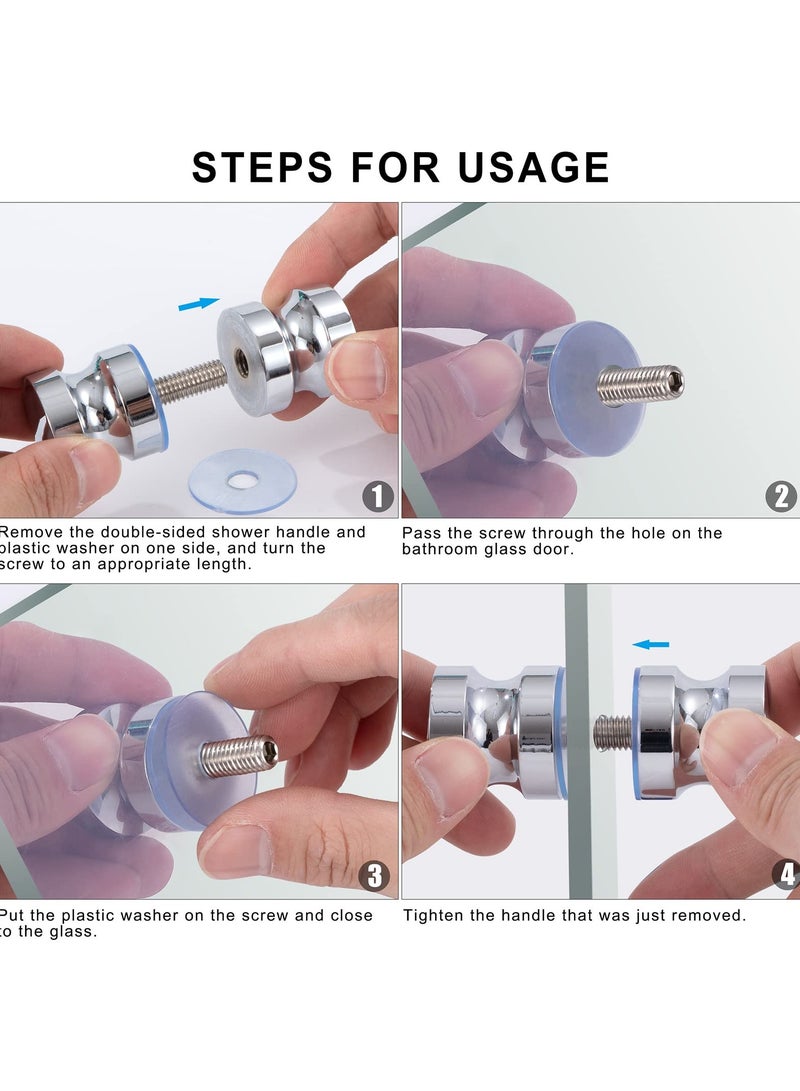 STEPS FOR USAGE

1

Remove the double-sided shower handle and plastic washer on one side, and turn the screw to an appropriate length.

2

Pass the screw through the hole on the bathroom glass door.

3

Put the plastic washer on the screw and close to the glass.

4

Tighten the handle that was just removed.