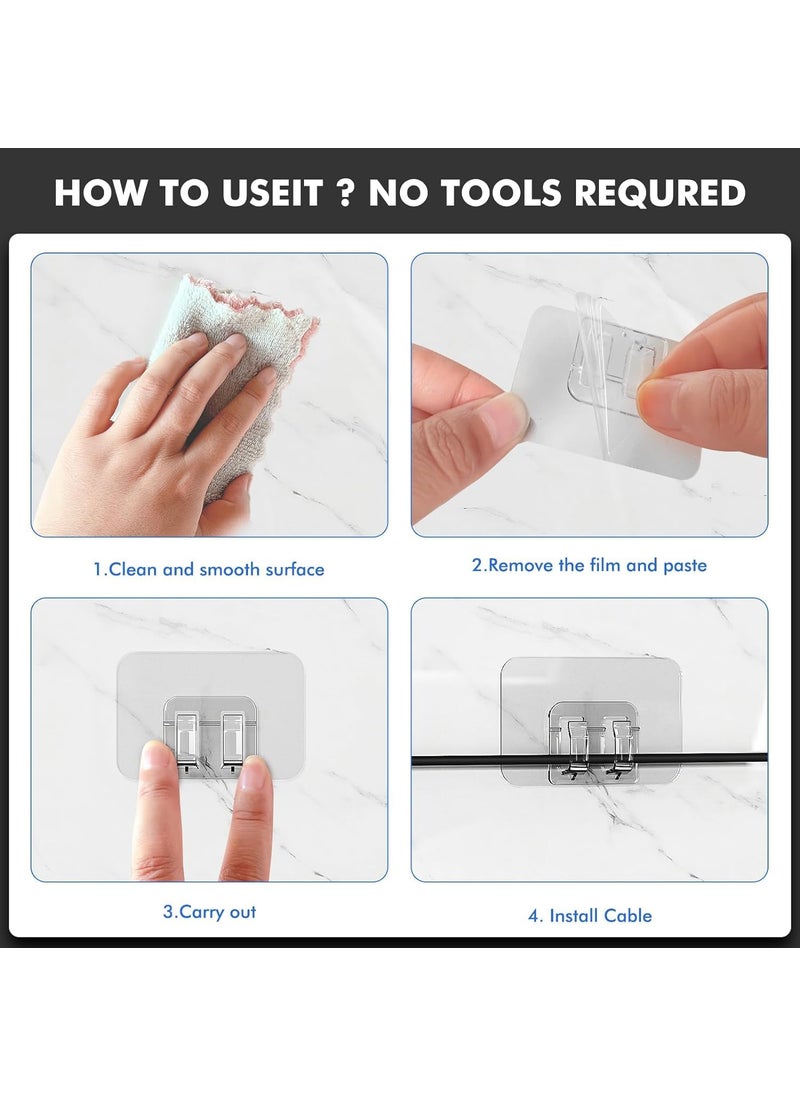 HOW TO USEIT ? NO TOOLS REQURED

1.Clean and smooth surface

2.Remove the film and paste

3.Carry out

4. Install Cable