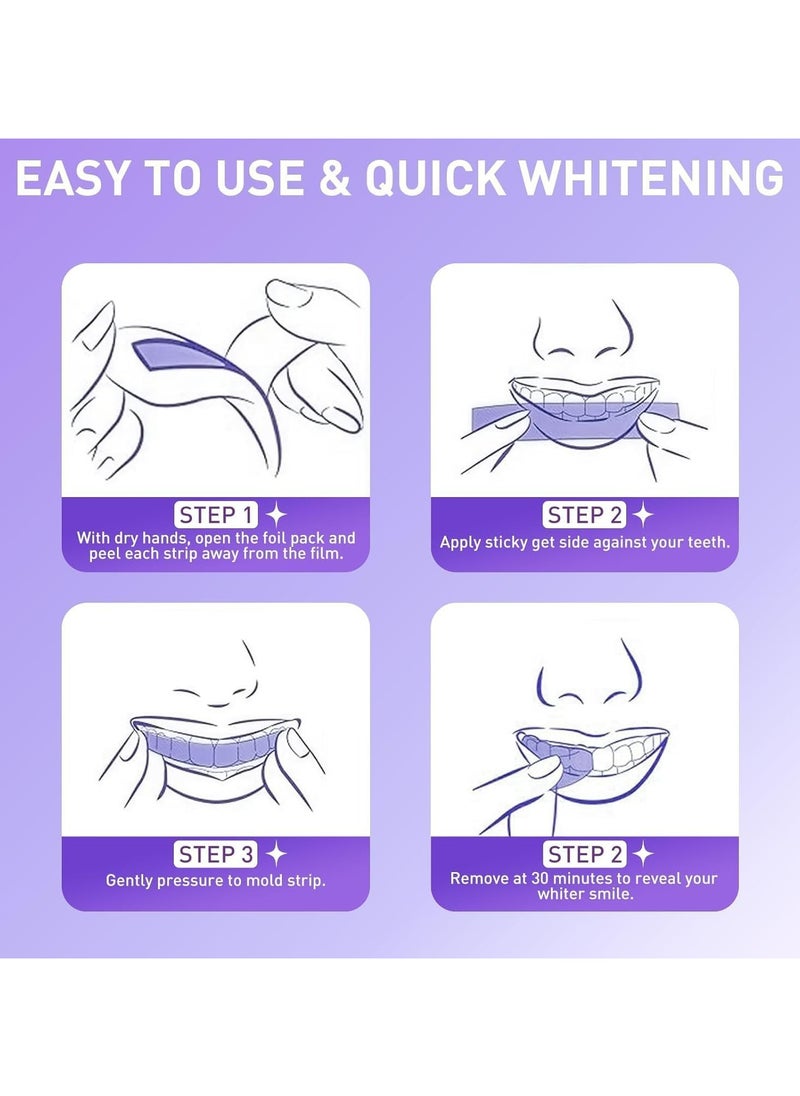 EASY TO USE & QUICK WHITENING

STEP 1

With dry hands, open the foil pack and peel each strip away from the film.

STEP 2

Apply sticky get side against your teeth.

STEP 3

Gently pressure to mold strip.

STEP 2

Remove at 30 minutes to reveal your whiter smile.