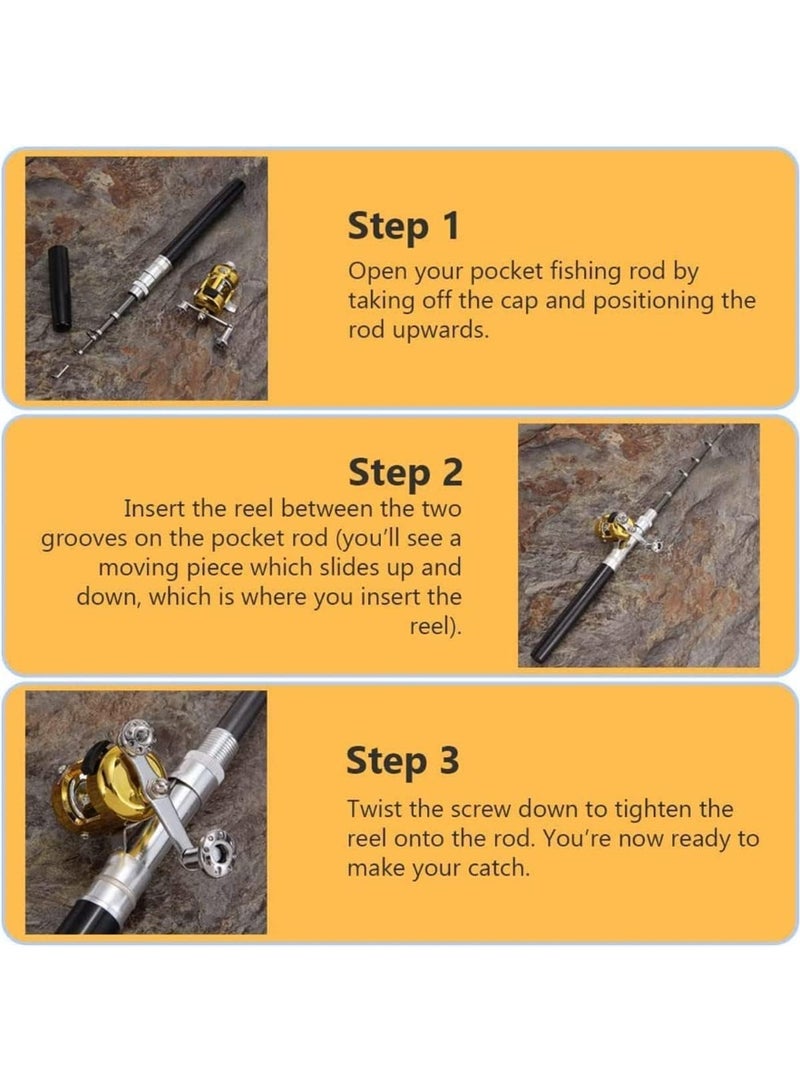 Step 1
Open your pocket fishing rod by taking off the cap and positioning the rod upwards.

Step 2
Insert the reel between the two grooves on the pocket rod (you'll see a moving piece which slides up and down, which is where you insert the reel).

Step 3
Twist the screw down to tighten the reel onto the rod. You're now ready to make your catch.