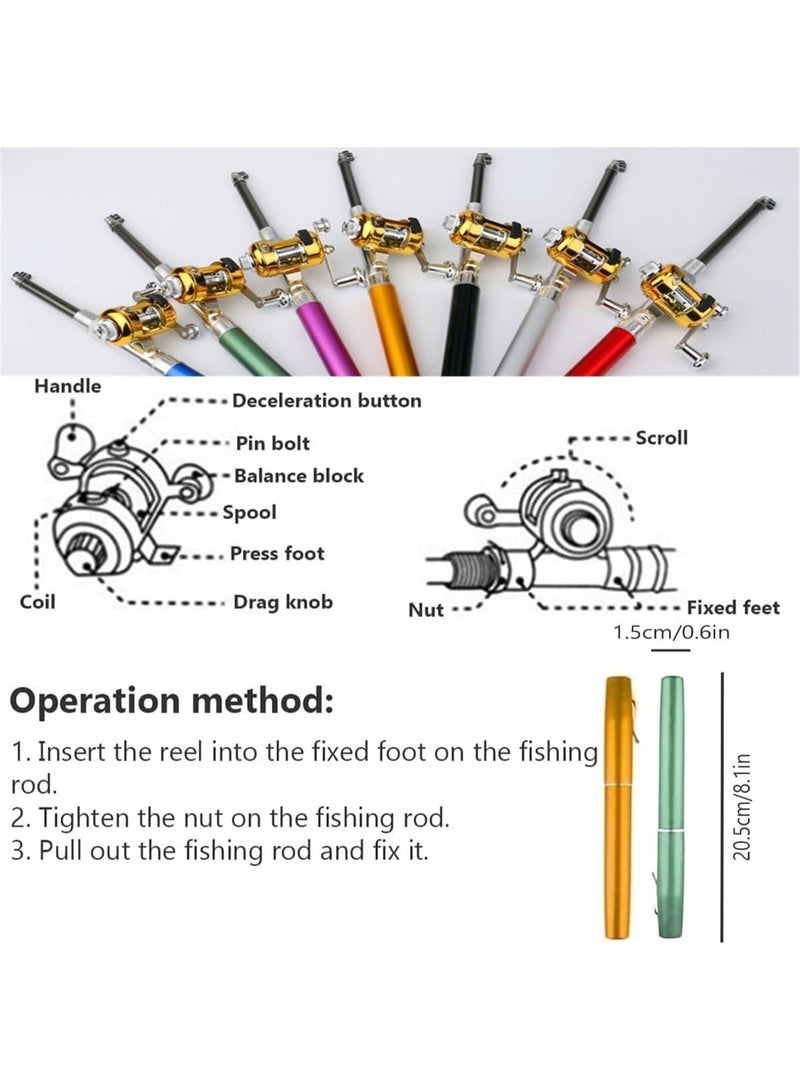 Handle
Deceleration button
Pin bolt
Balance block
Spool
Press foot
Coil
Drag knob

Scroll
Nut
Fixed feet

1.5cm/0.6in

Operation method:
1. Insert the reel into the fixed foot on the fishing rod.
2. Tighten the nut on the fishing rod.
3. Pull out the fishing rod and fix it.

20.5cm/8.1in