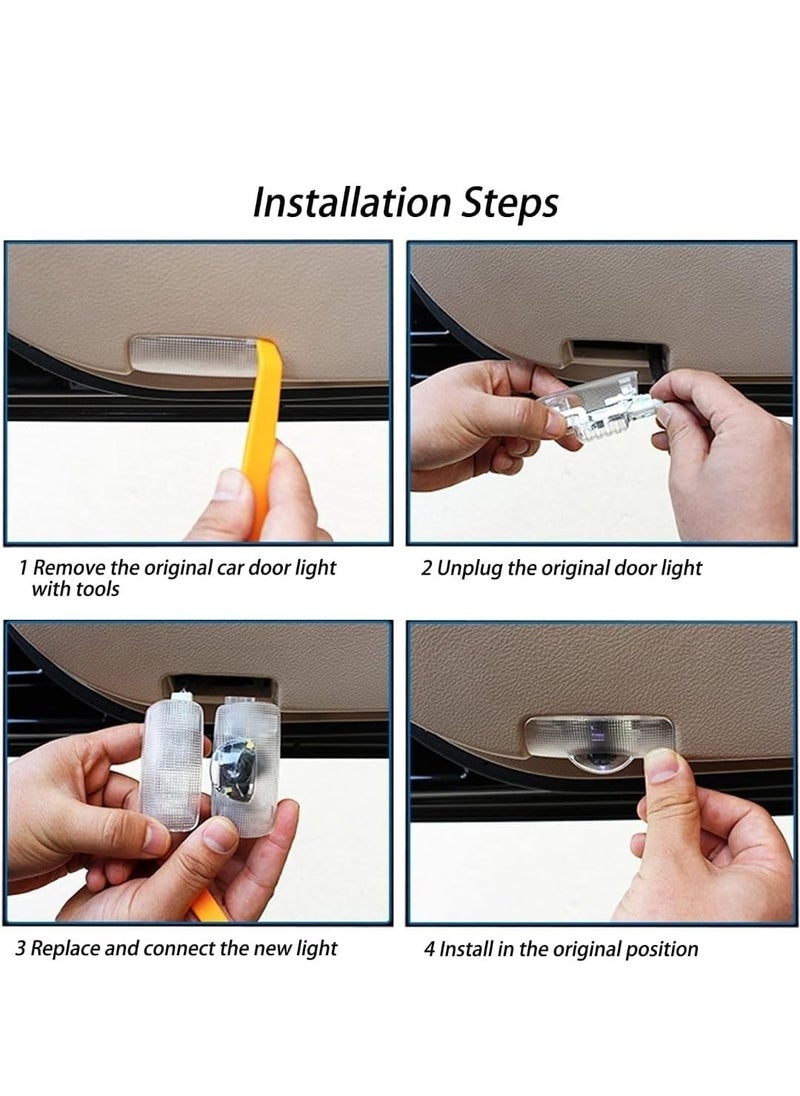 Installation Steps

1 Remove the original car door light with tools

2 Unplug the original door light

3 Replace and connect the new light

4 Install in the original position