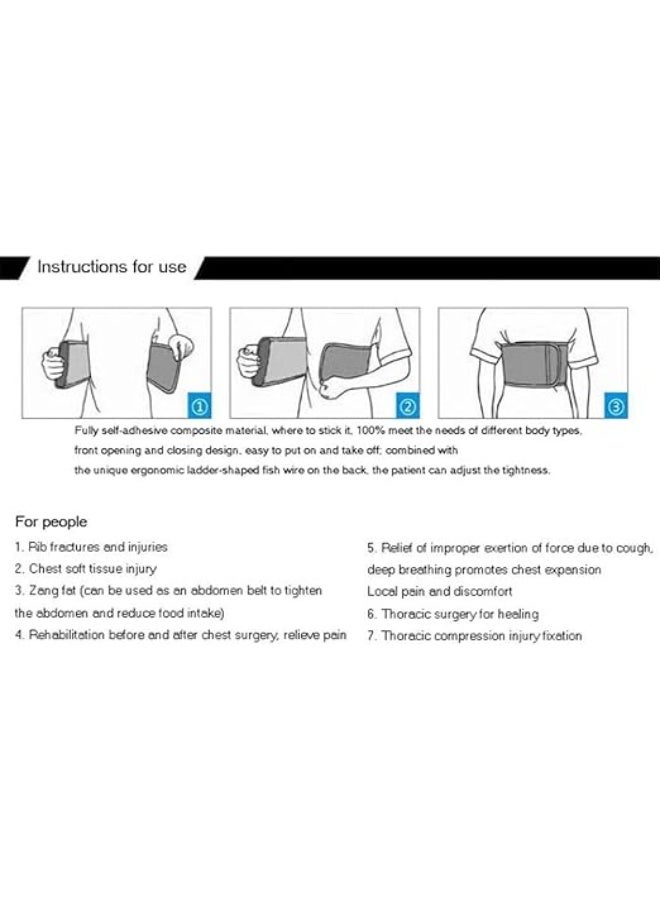 Instructions for use

①

②

③

Fully self-adhesive composite material, where to stick it, 100% meet the needs of different body types, front opening and closing design, easy to put on and take off; combined with the unique ergonomic ladder-shaped fish wire on the back, the patient can adjust the tightness.

For people

1. Rib fractures and injuries
2. Chest soft tissue injury
3. Zang fat (can be used as an abdomen belt to tighten the abdomen and reduce food intake)
4. Rehabilitation before and after chest surgery, relieve pain

5. Relief of improper exertion of force due to cough, deep breathing promotes chest expansion
Local pain and discomfort
6. Thoracic surgery for healing
7. Thoracic compression injury fixation