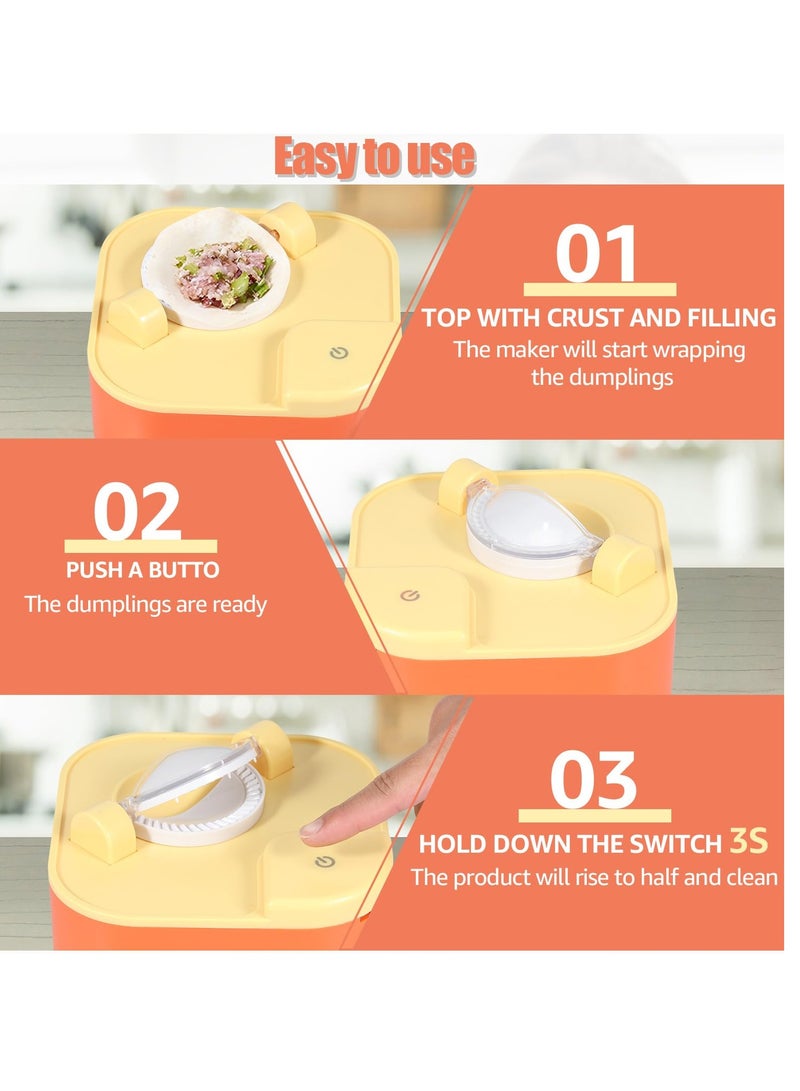 Easy to use

01

TOP WITH CRUST AND FILLING

The maker will start wrapping the dumplings

02

PUSH A BUTTO

The dumplings are ready

03

HOLD DOWN THE SWITCH 3S

The product will rise to half and clean