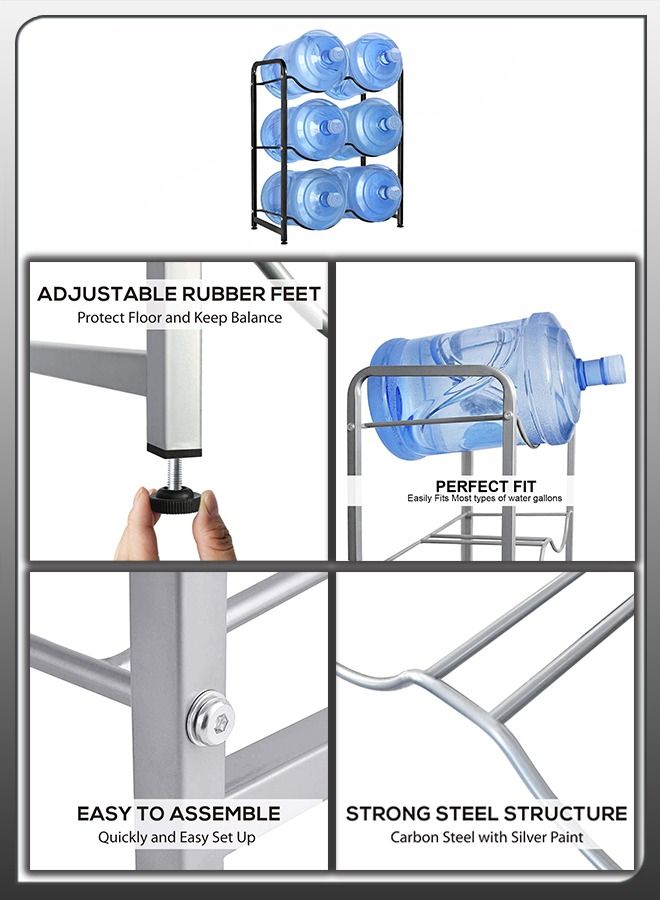 ADJUSTABLE RUBBER FEET
Protect Floor and Keep Balance

PERFECT FIT
Easily Fits Most types of water gallons

EASY TO ASSEMBLE
Quickly and Easy Set Up

STRONG STEEL STRUCTURE
Carbon Steel with Silver Paint