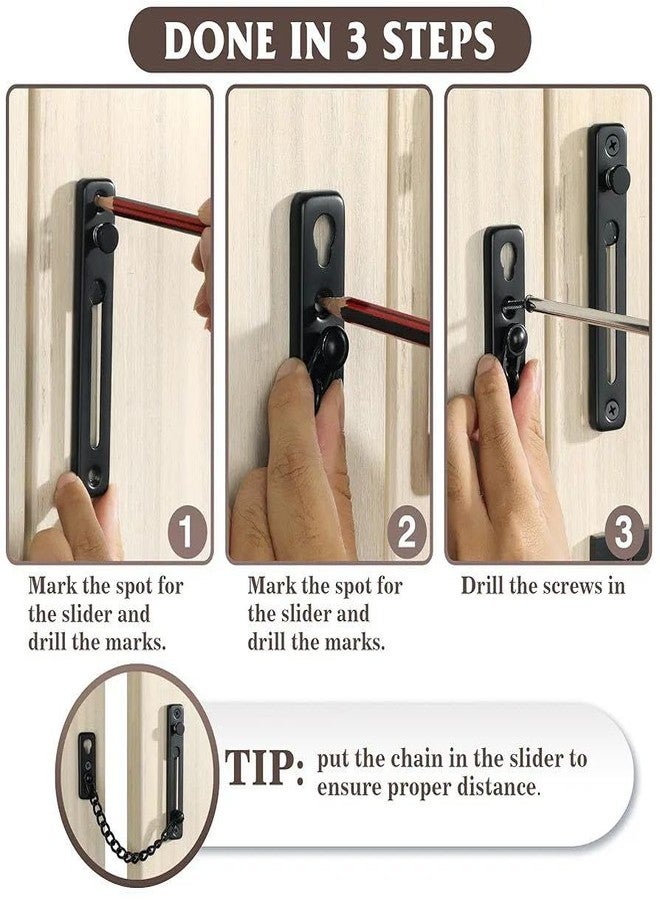 DONE IN 3 STEPS

1

Mark the spot for the slider and drill the marks.

2

Mark the spot for the slider and drill the marks.

3

Drill the screws in

TIP: put the chain in the slider to ensure proper distance.