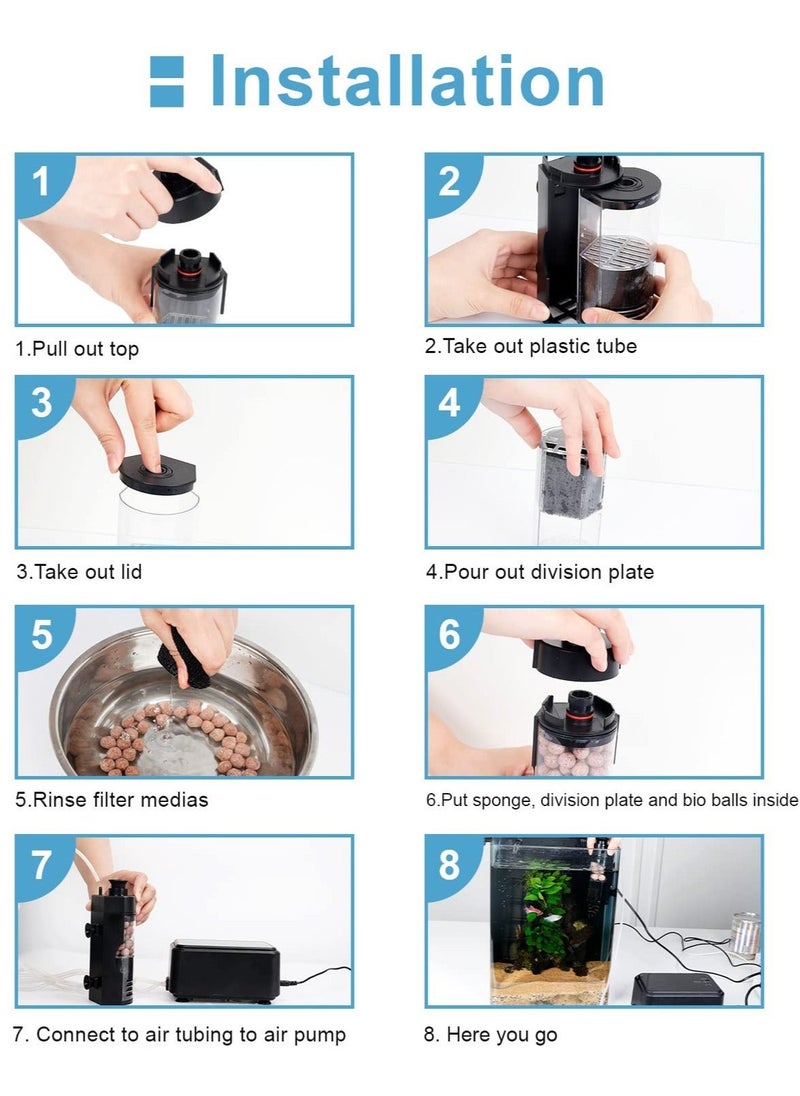 Installation

1

1.Pull out top

2

2.Take out plastic tube

3

3.Take out lid

4

4.Pour out division plate

5

5.Rinse filter medias

6

6.Put sponge, division plate and bio balls inside

7

7. Connect to air tubing to air pump

8

8. Here you go