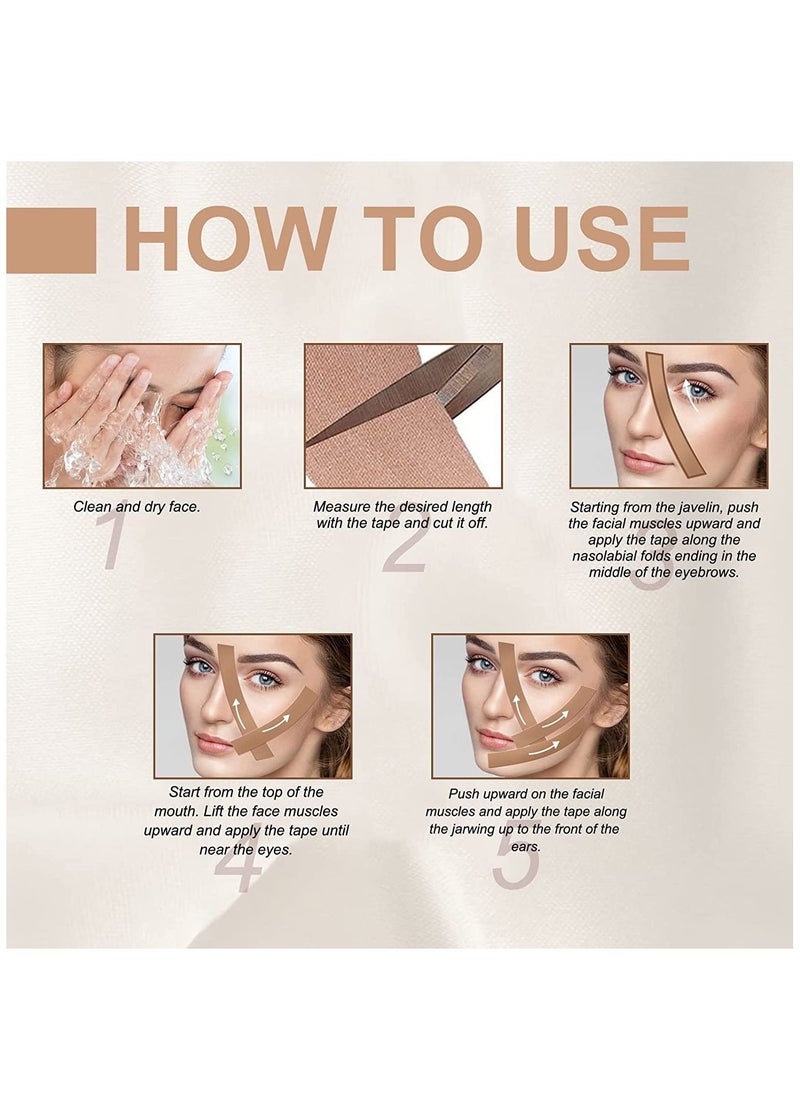 HOW TO USE

Clean and dry face.

1

Measure the desired length with the tape and cut it off.

2

Starting from the javelin, push the facial muscles upward and apply the tape along the nasolabial folds ending in the middle of the eyebrows.

3

Start from the top of the mouth. Lift the face muscles upward and apply the tape until near the eyes.

4

Push upward on the facial muscles and apply the tape along the jarwing up to the front of the ears.

5