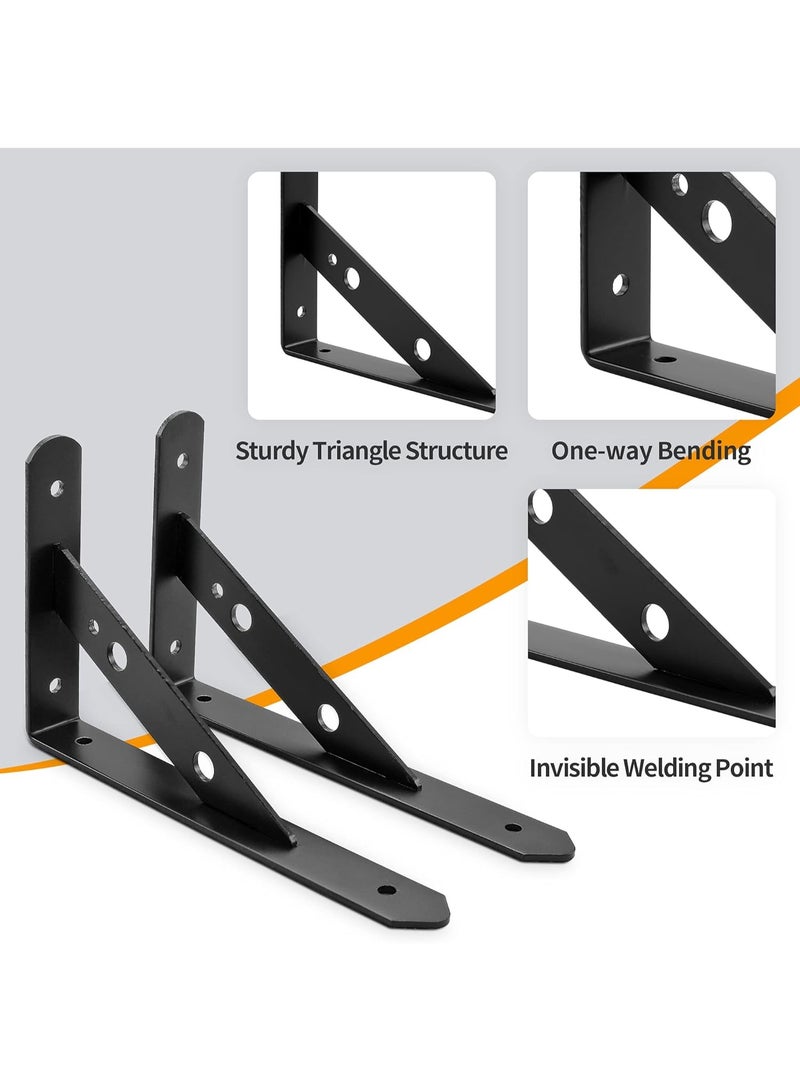 Sturdy Triangle Structure

One-way Bending

Invisible Welding Point