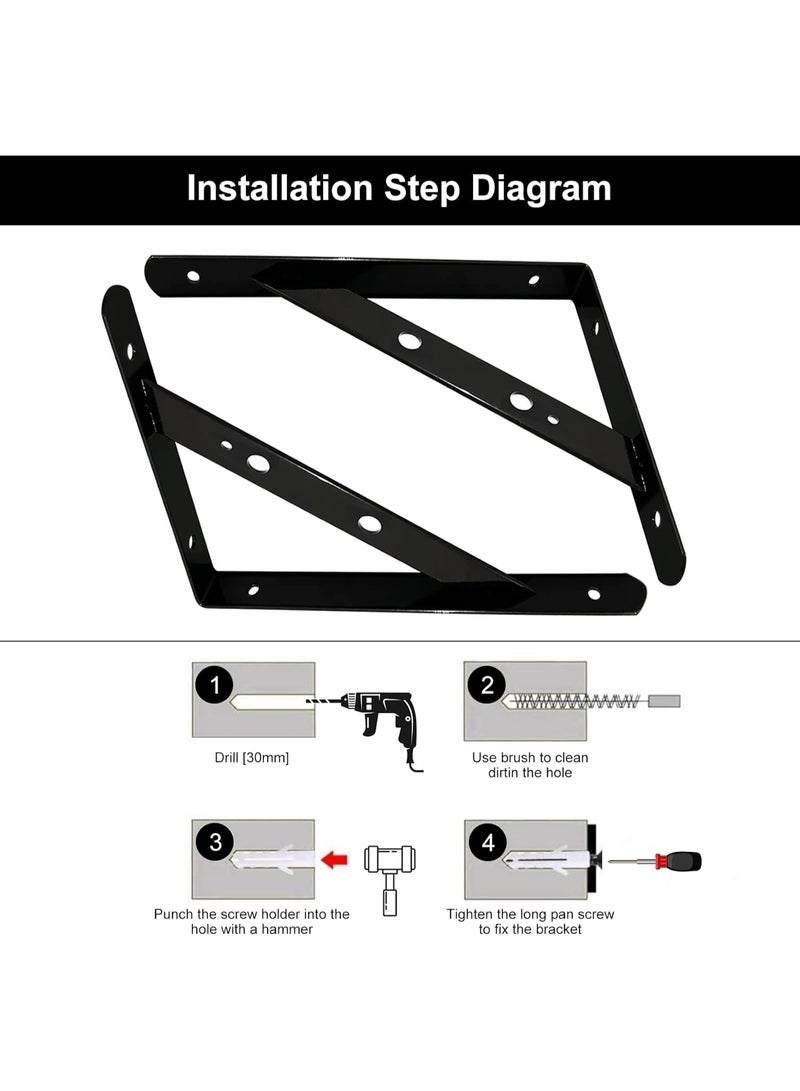 Installation Step Diagram

1

Drill [30mm]

2

Use brush to clean dirtin the hole

3

Punch the screw holder into the hole with a hammer

4

Tighten the long pan screw to fix the bracket